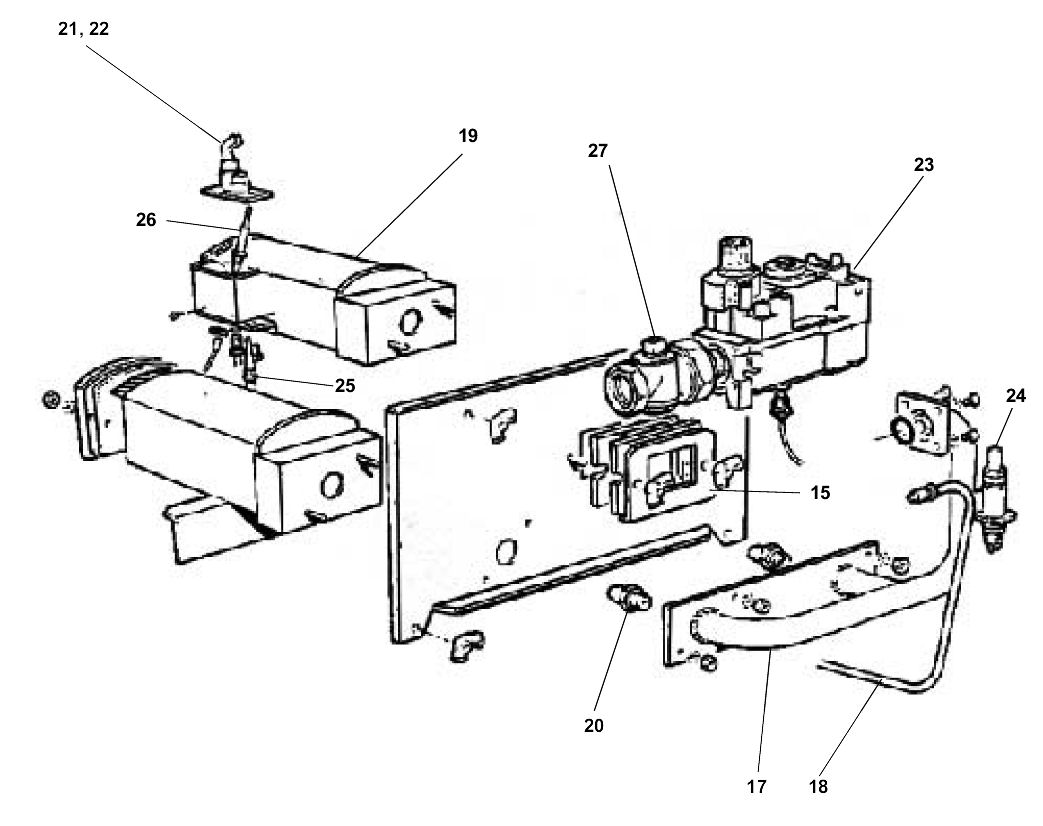 21, 22

19

27

23

26

25

24

15

20

17

18