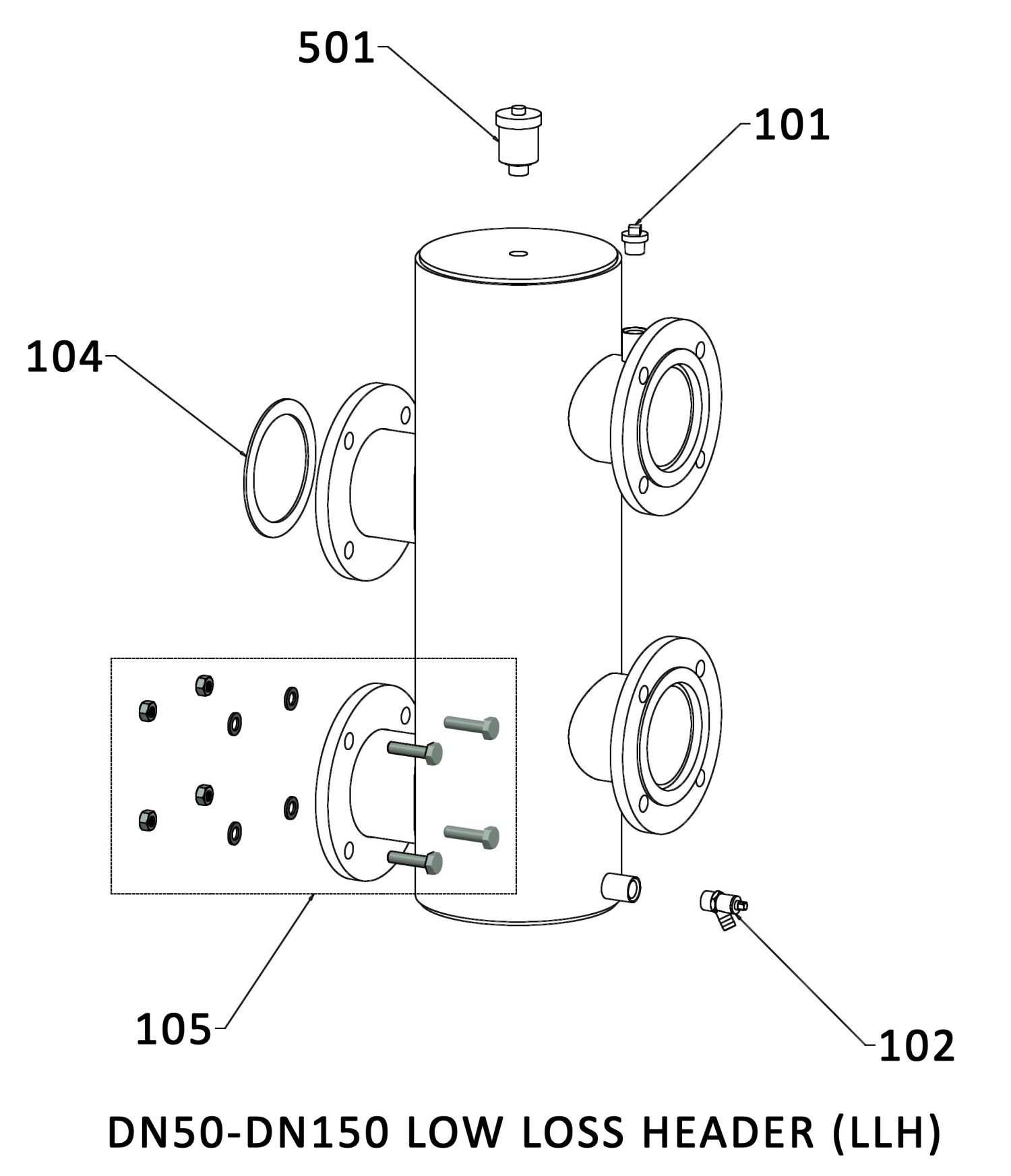 501

101

104

105

102

DN50-DN150 LOW LOSS HEADER (LLH)