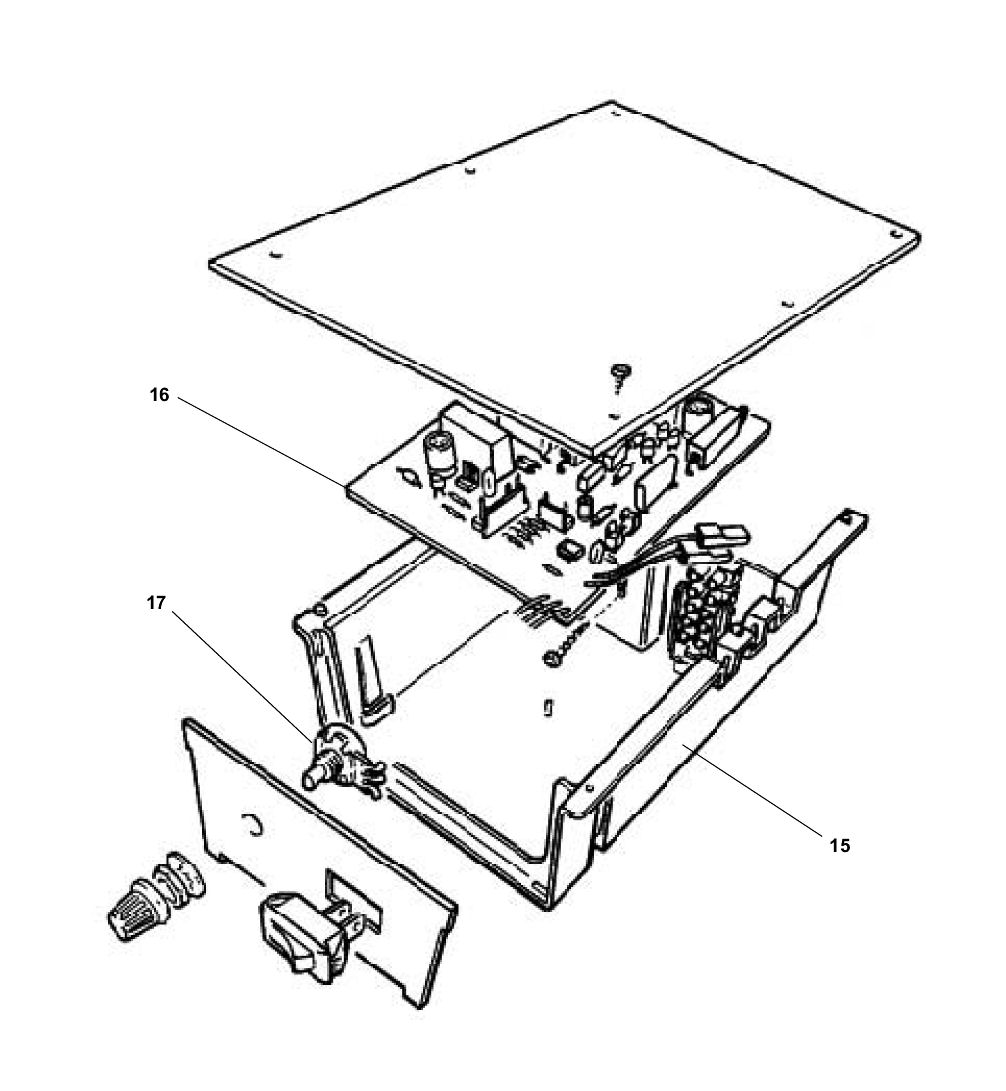 16

17

15