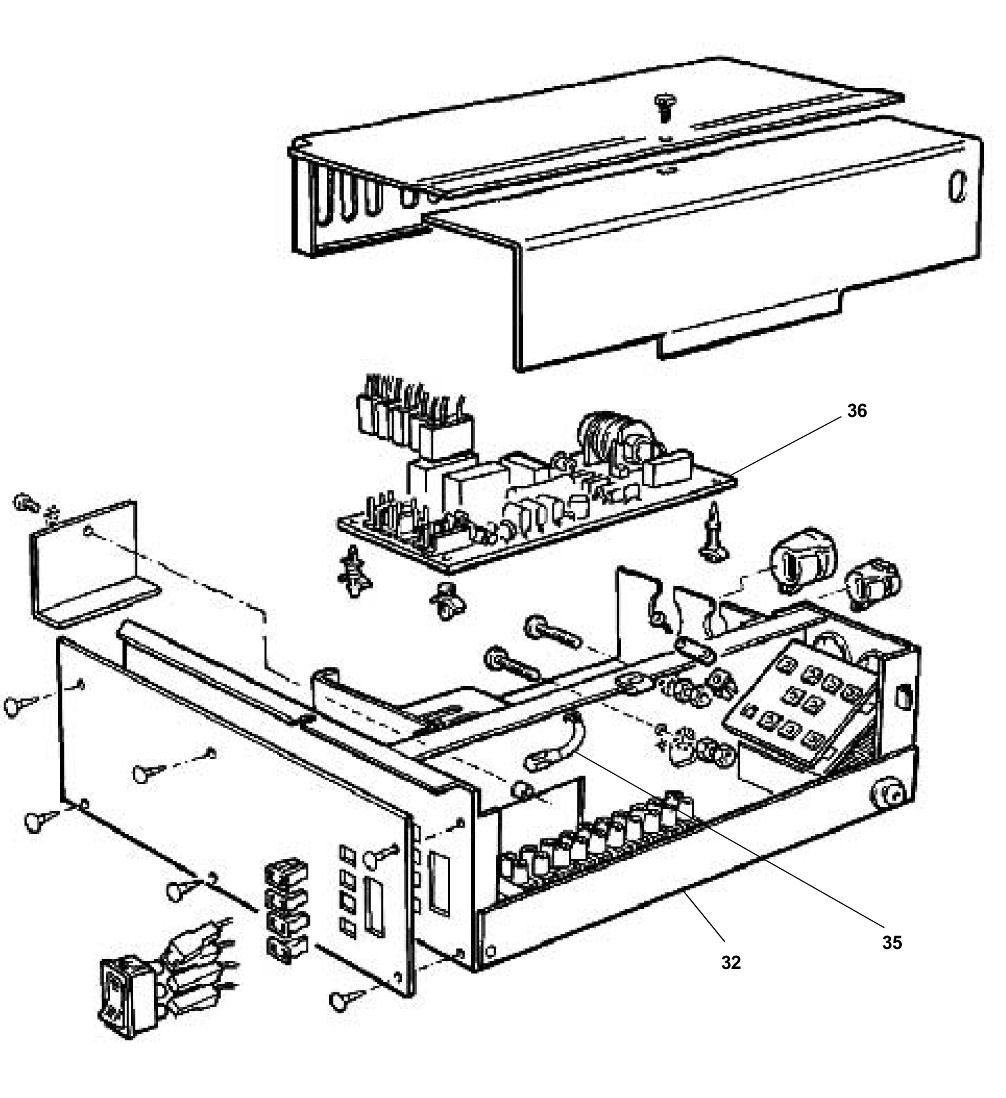 36

35

32