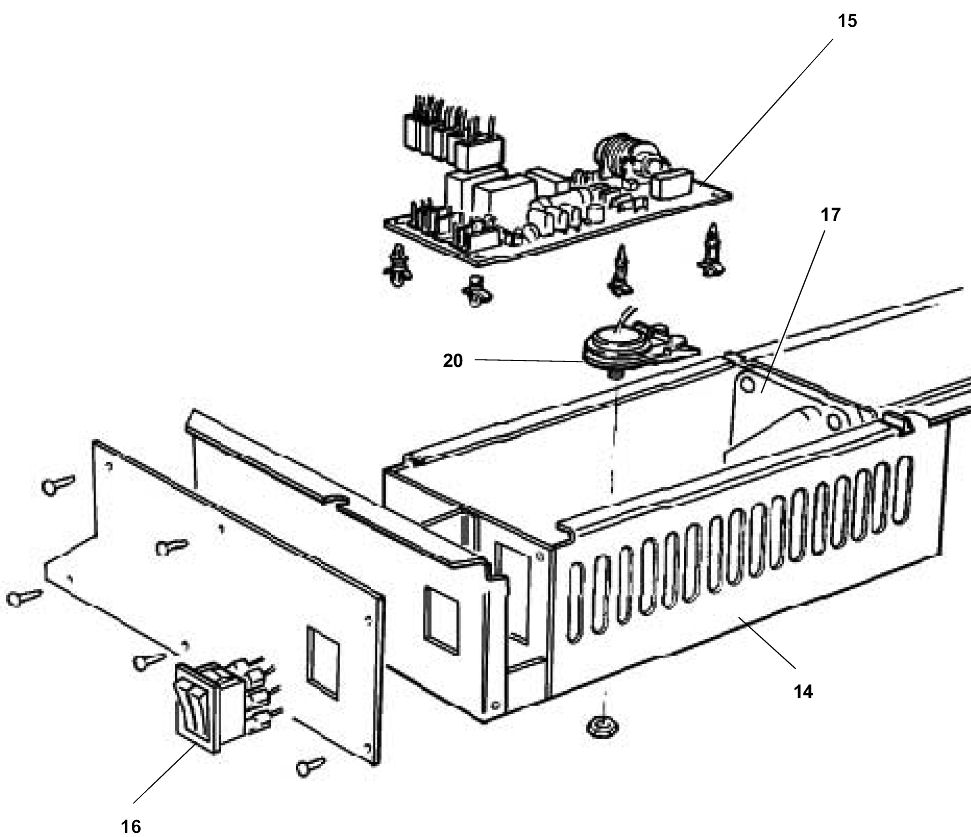 15
17
20
14
16