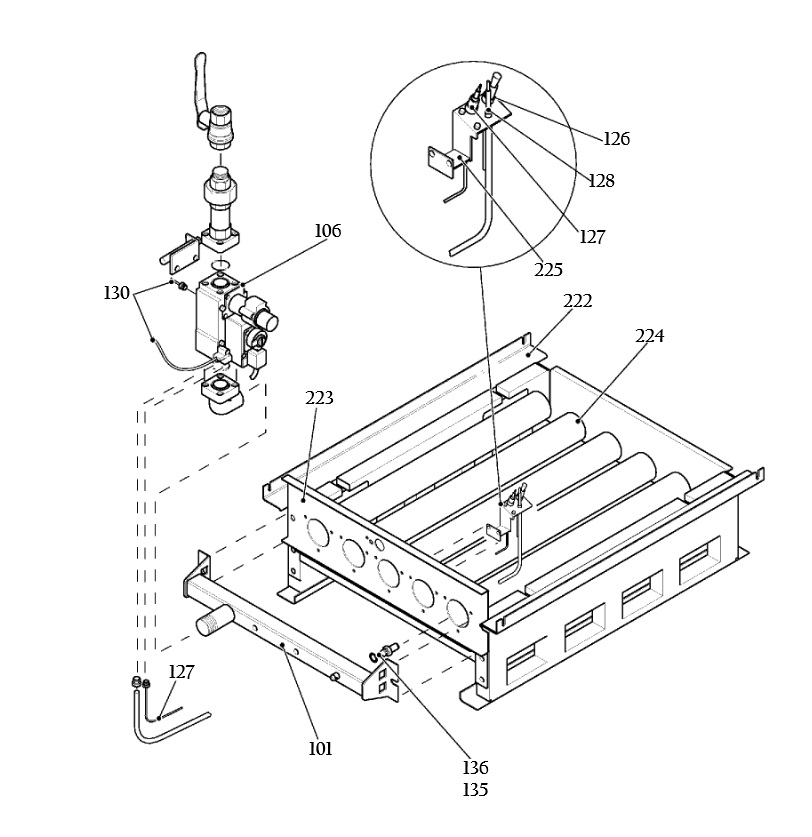 126
128
127
225
106
130
222
224
223
127
101
136
135