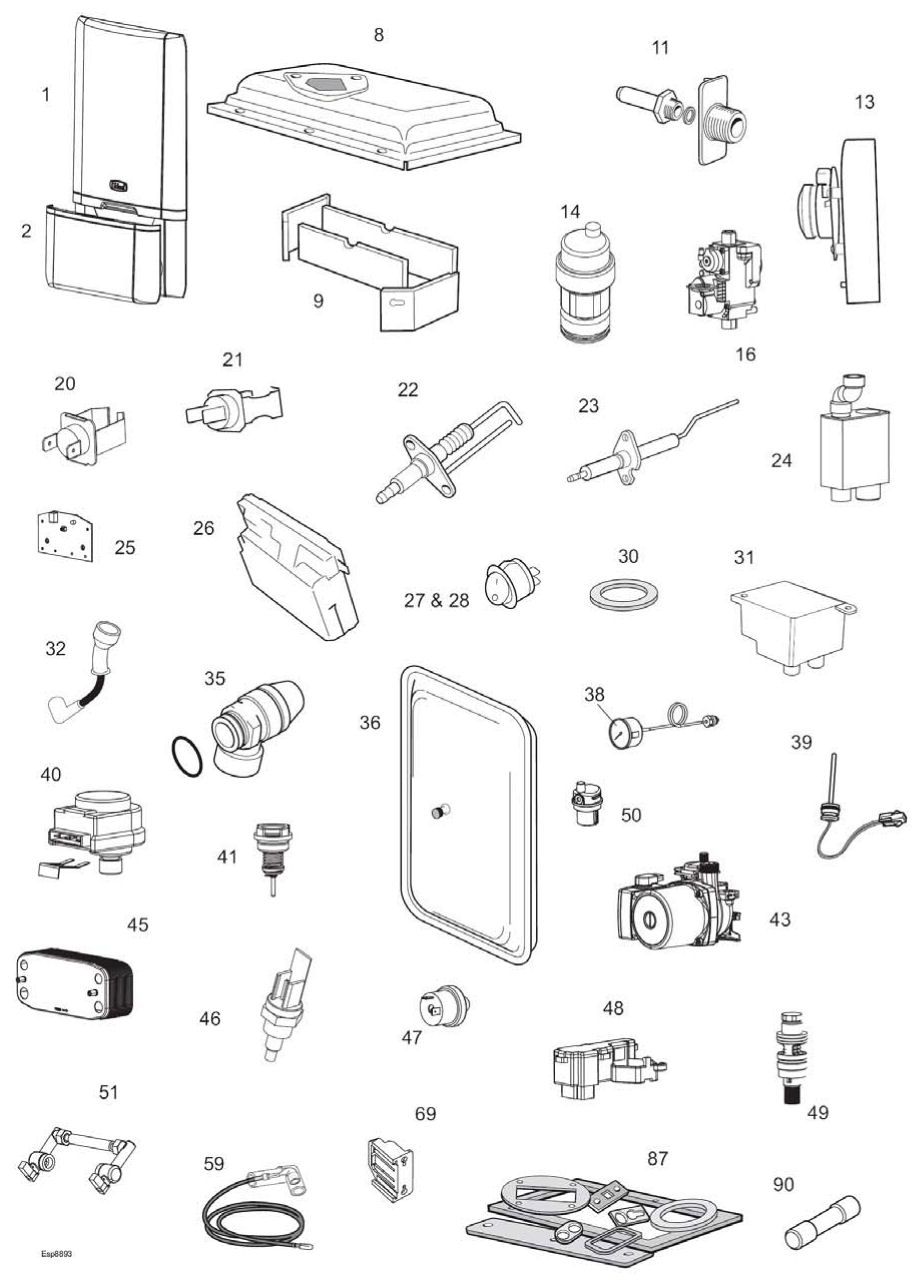 1
2
8
9
11
13
14
16
20
21
22
23
24
25
26
27 & 28
30
31
32
35
36
38
39
40
41
50
43
45
46
47
48
49
51
59
69
87
90
Esp8893