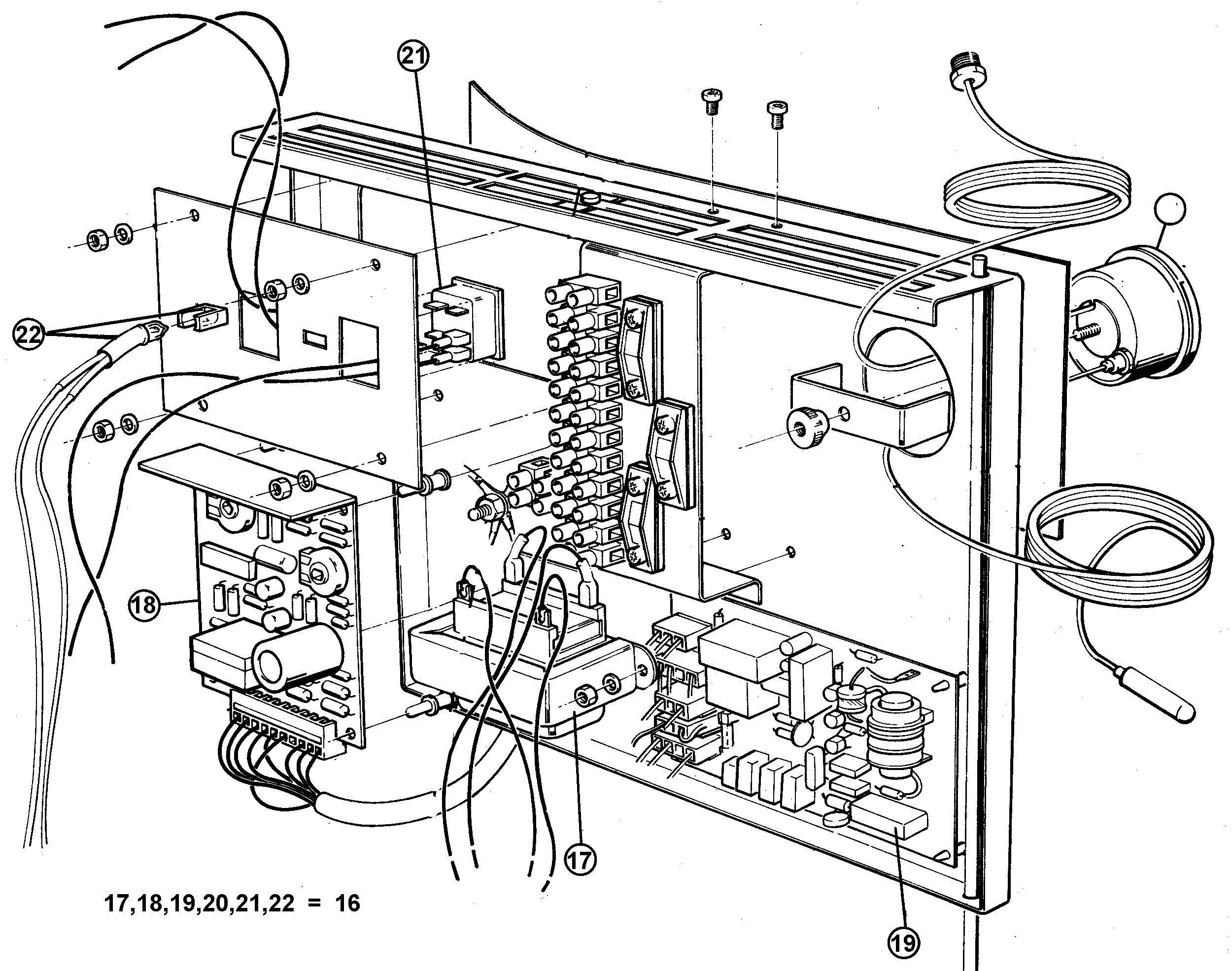 21

22

18

17

19

17,18,19,20,21,22 = 16