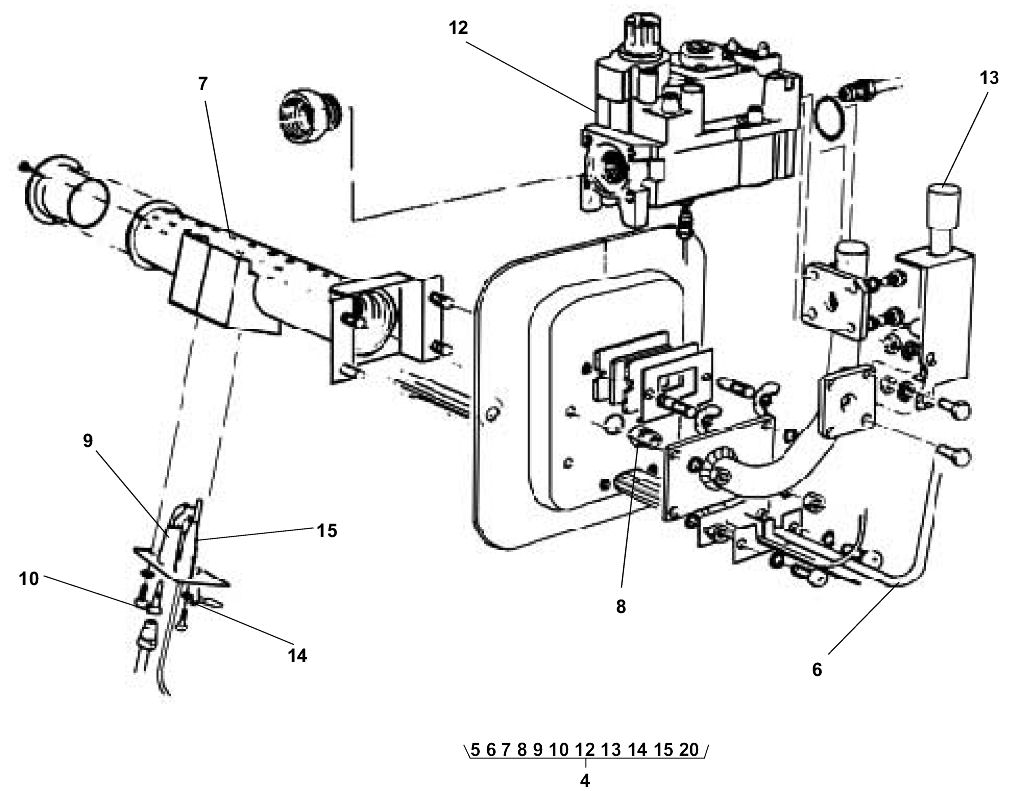 12
7
13
9
15
10
14
8
6
5 6 7 8 9 10 12 13 14 15 20
4