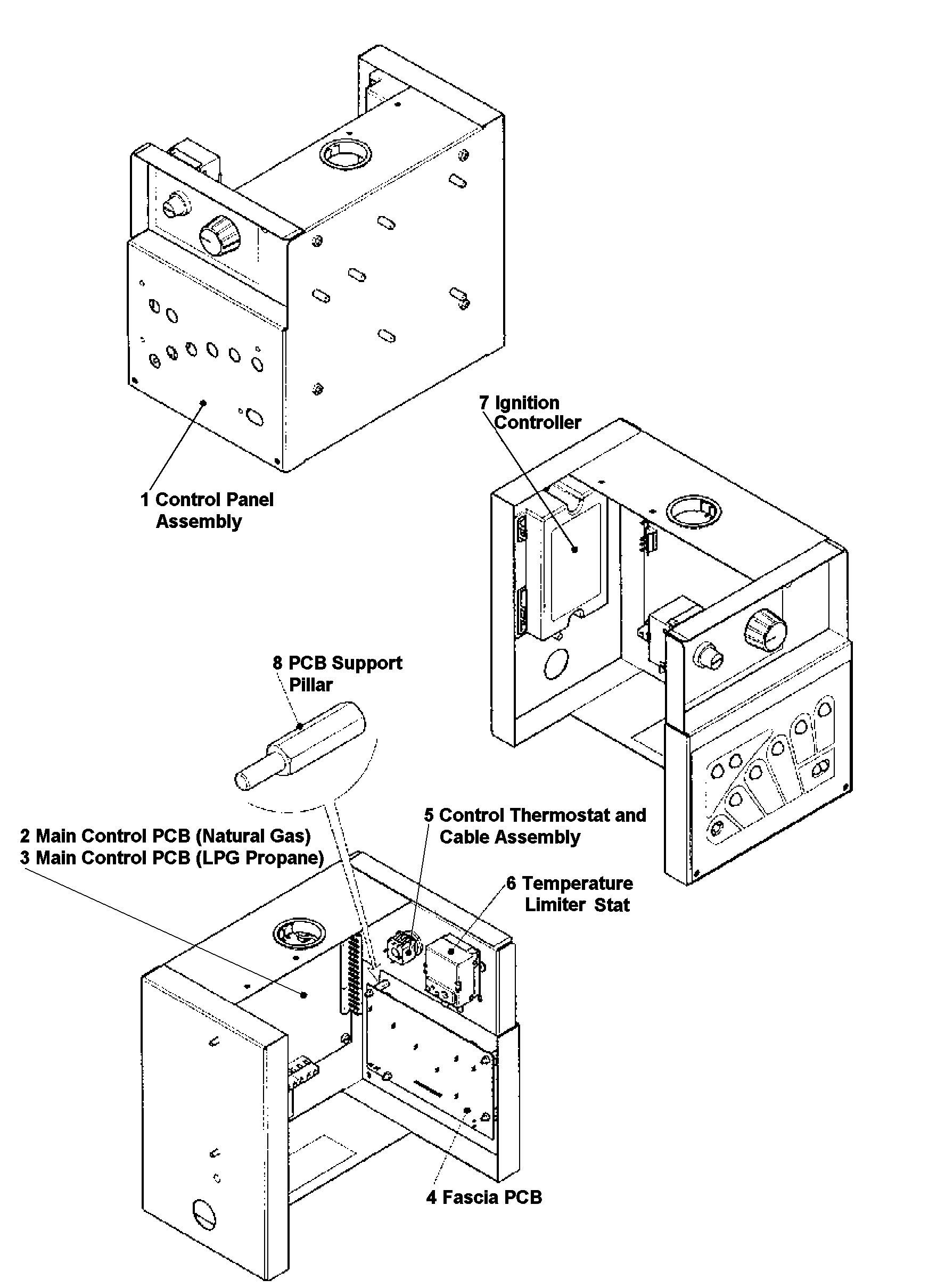 7 Ignition Controller

1 Control Panel Assembly

8 PCB Support Pillar

5 Control Thermostat and Cable Assembly

2 Main Control PCB (Natural Gas)
3 Main Control PCB (LPG Propane)

6 Temperature Limiter Stat

4 Fascia PCB