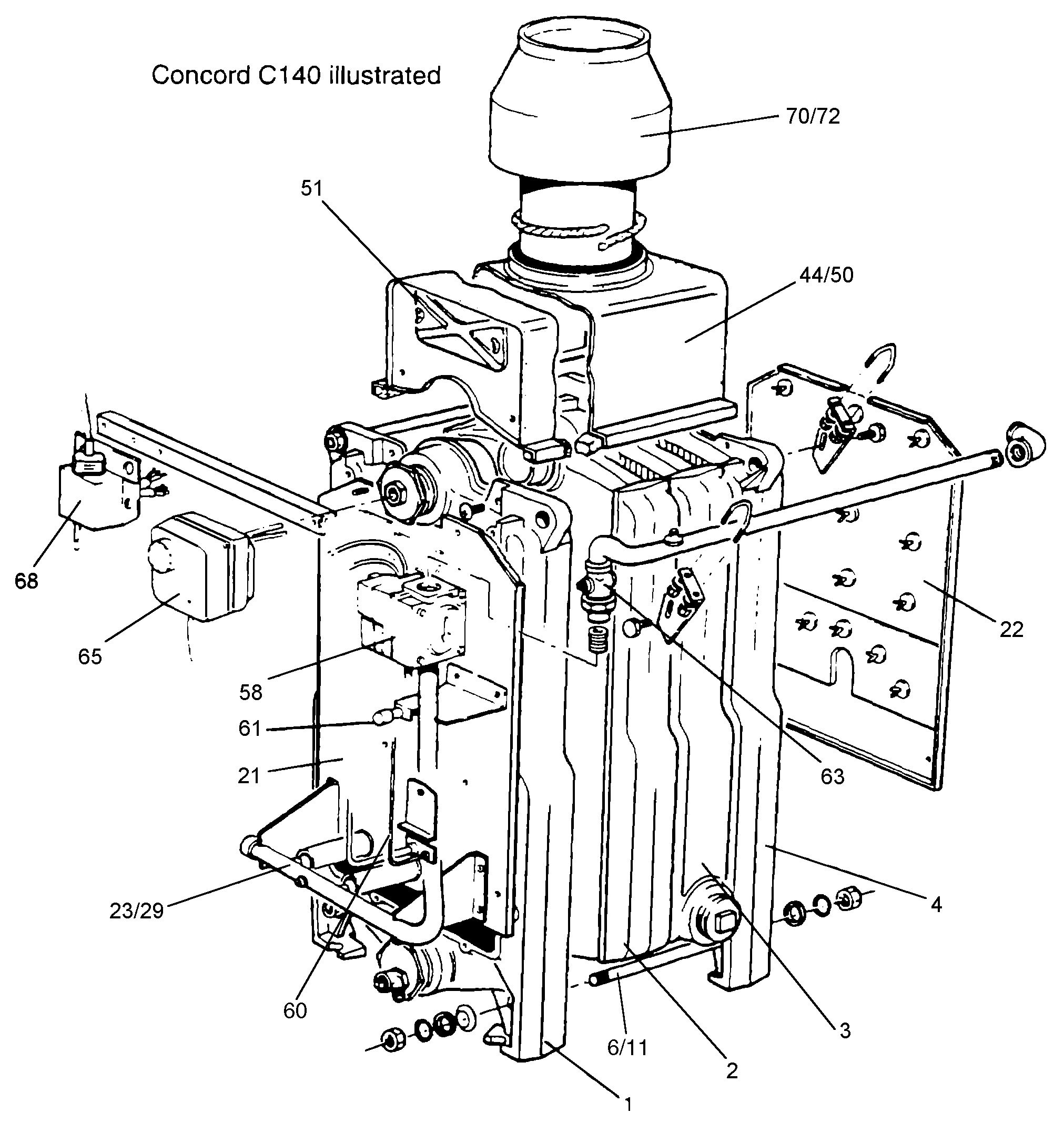 Concord C140 illustrated

70/72

51

44/50

68

65

22

58

61

21

63

23/29

4

60

6/11

3

2

1