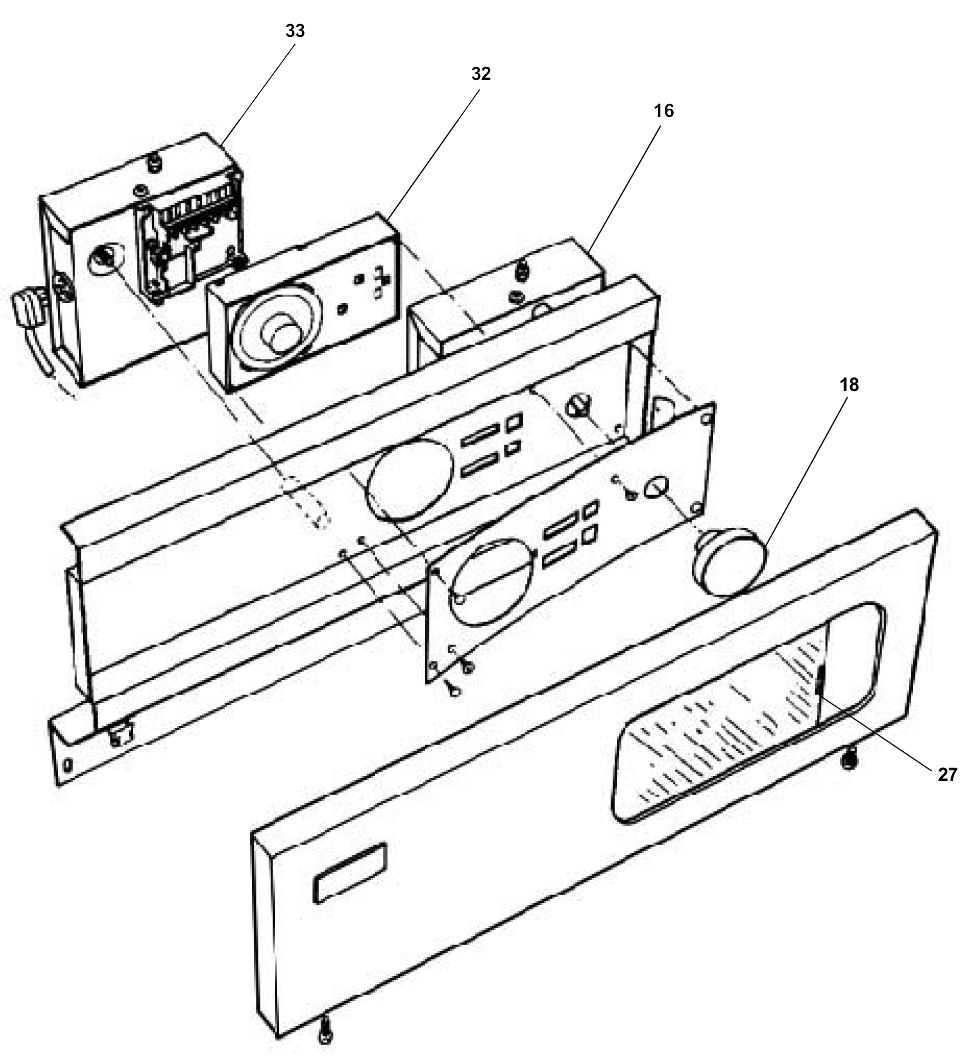 33
32
16
18
27