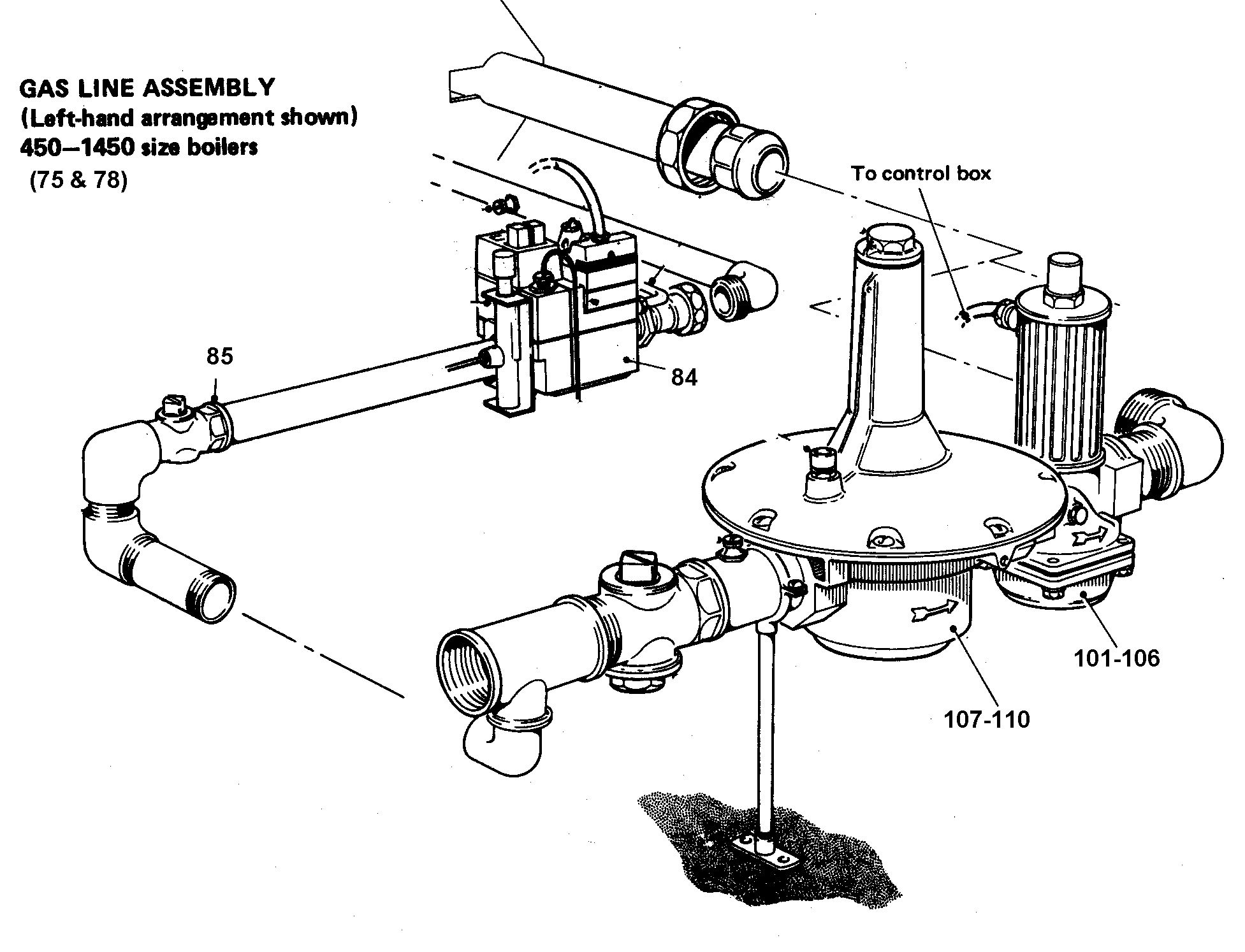 GAS LINE ASSEMBLY
(Left-hand arrangement shown)
450–1450 size boilers
(75 & 78)

To control box

85

84

101-106

107-110