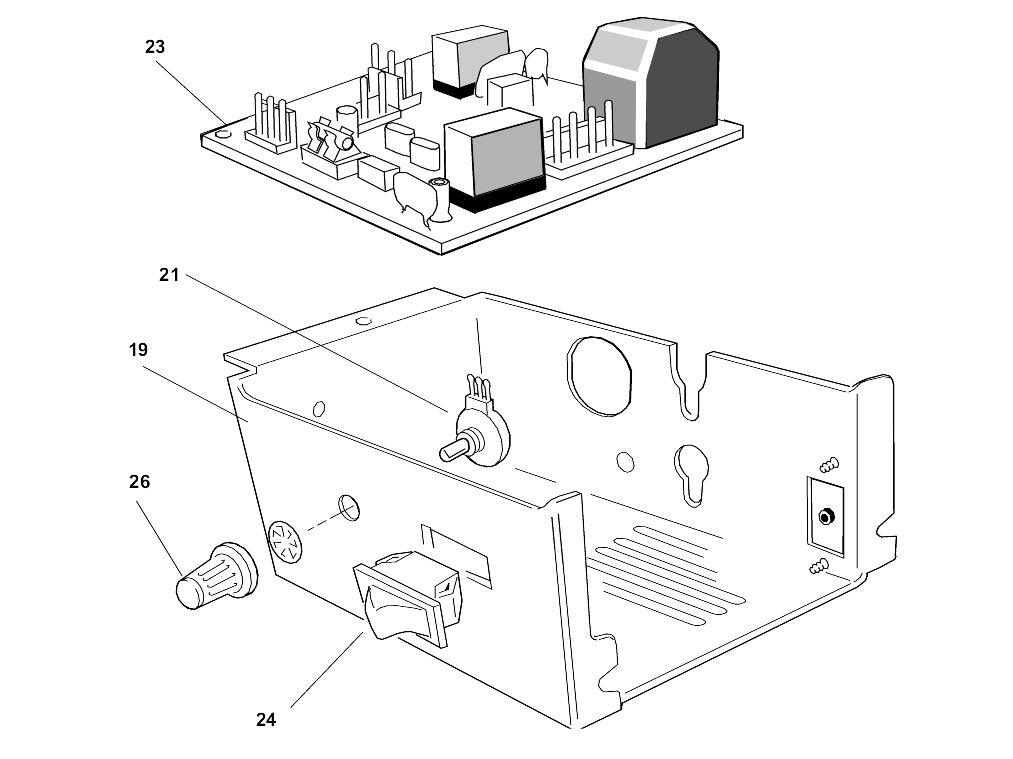 23

21

19

26

24