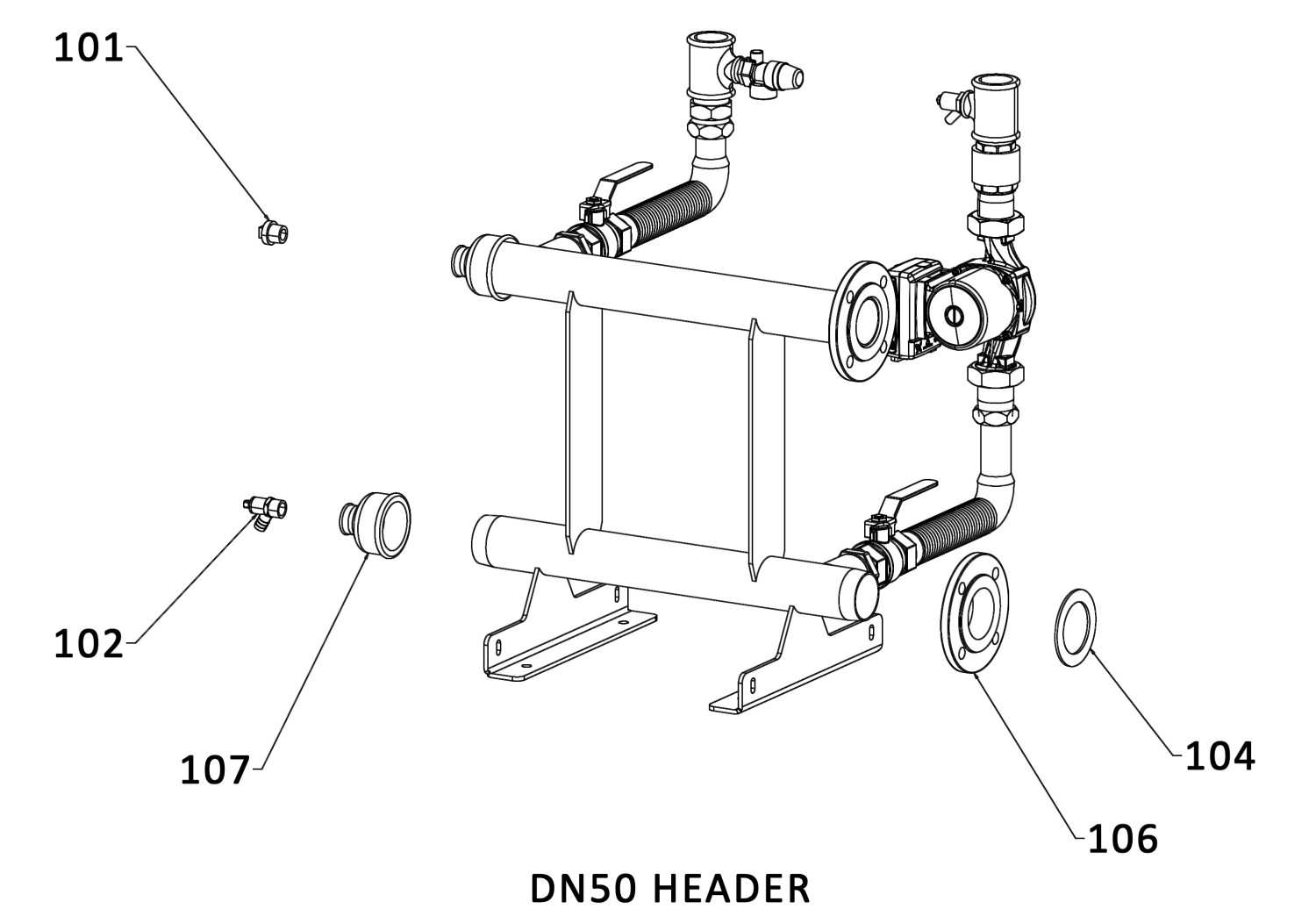 101

102

107

104

106

DN50 HEADER