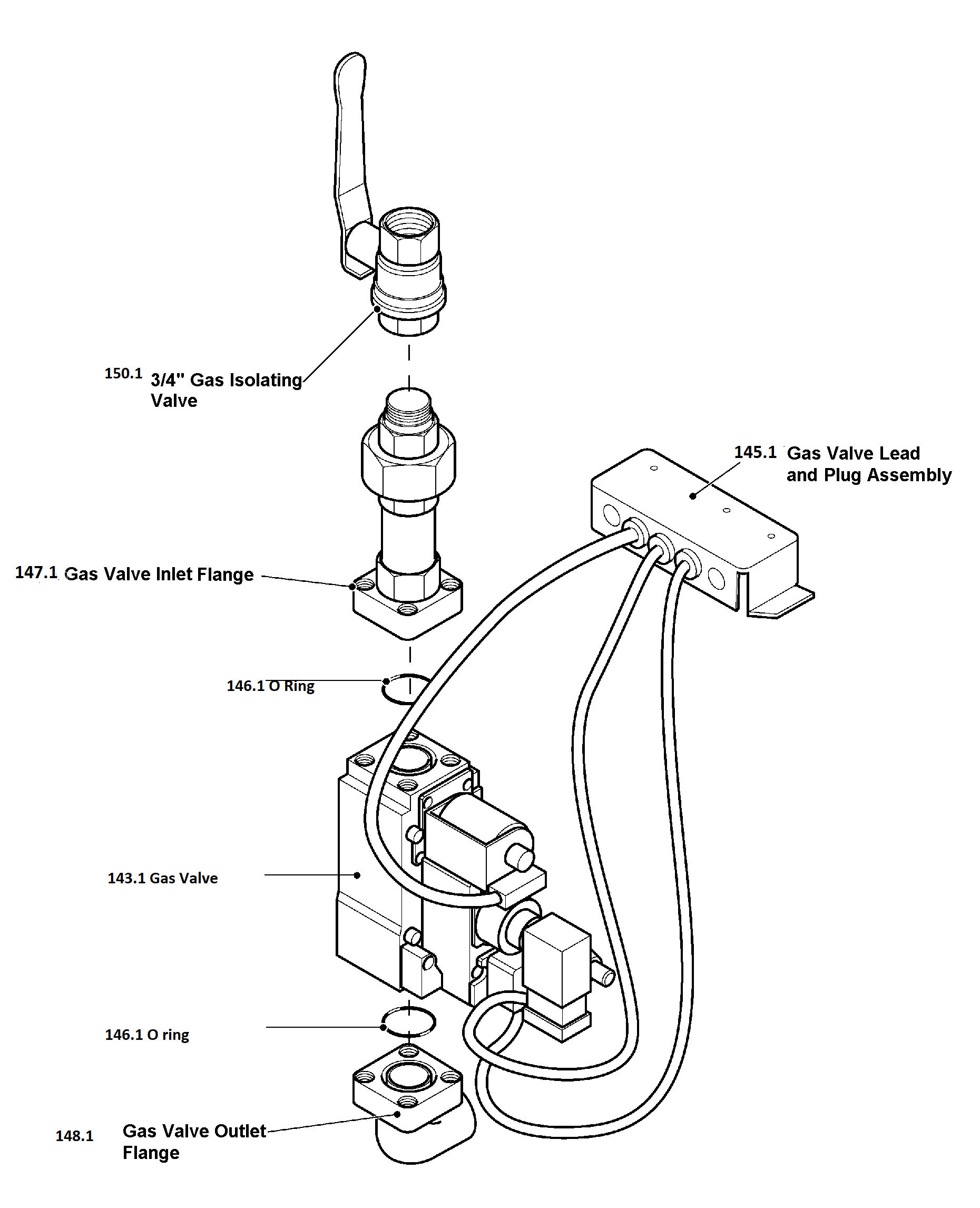 150.1 3/4" Gas Isolating Valve

145.1 Gas Valve Lead and Plug Assembly

147.1 Gas Valve Inlet Flange

146.1 O Ring

143.1 Gas Valve

146.1 O ring

148.1 Gas Valve Outlet Flange