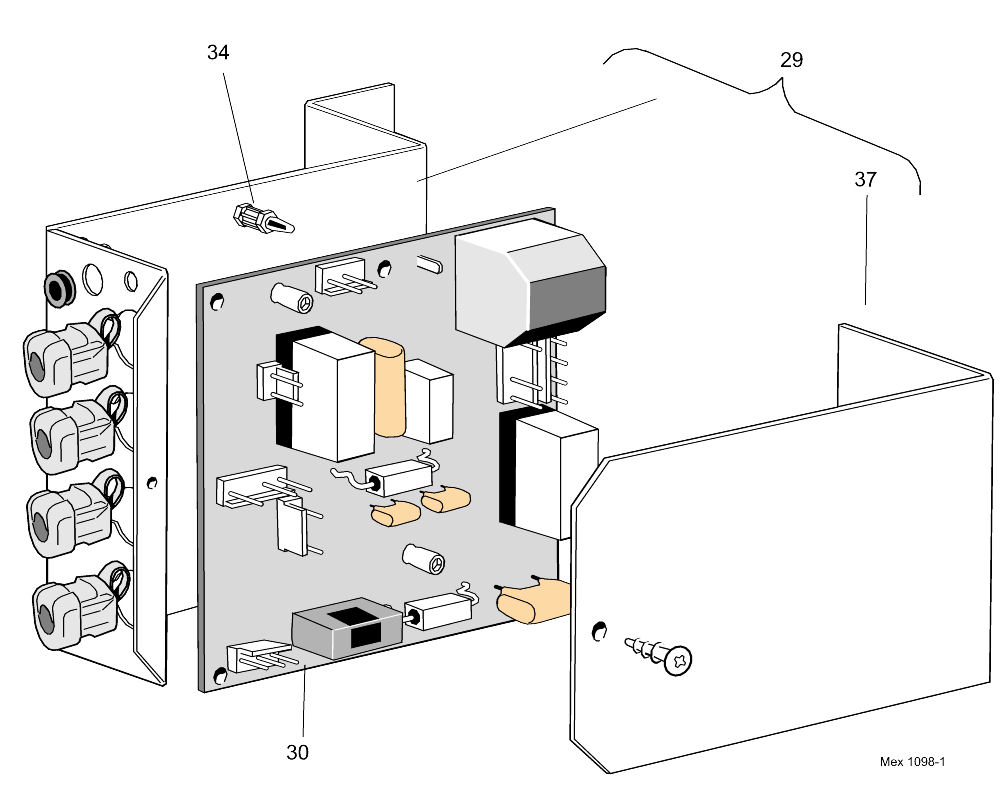 34

29

37

30

Mex 1098-1