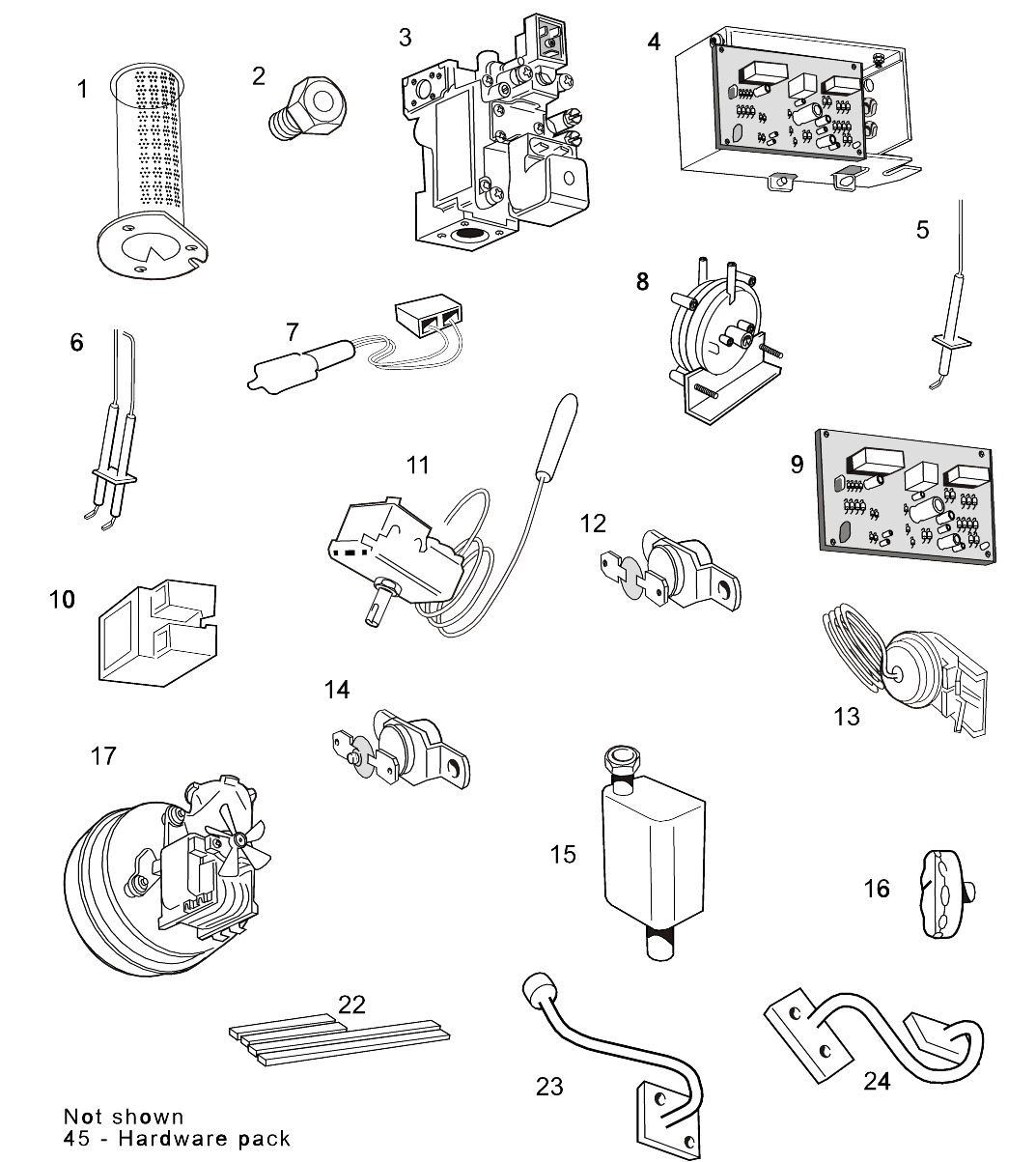 1
2
3
4
5
6
7
8
9
10
11
12
13
14
15
16
17
22
23
24

Not shown
45 - Hardware pack