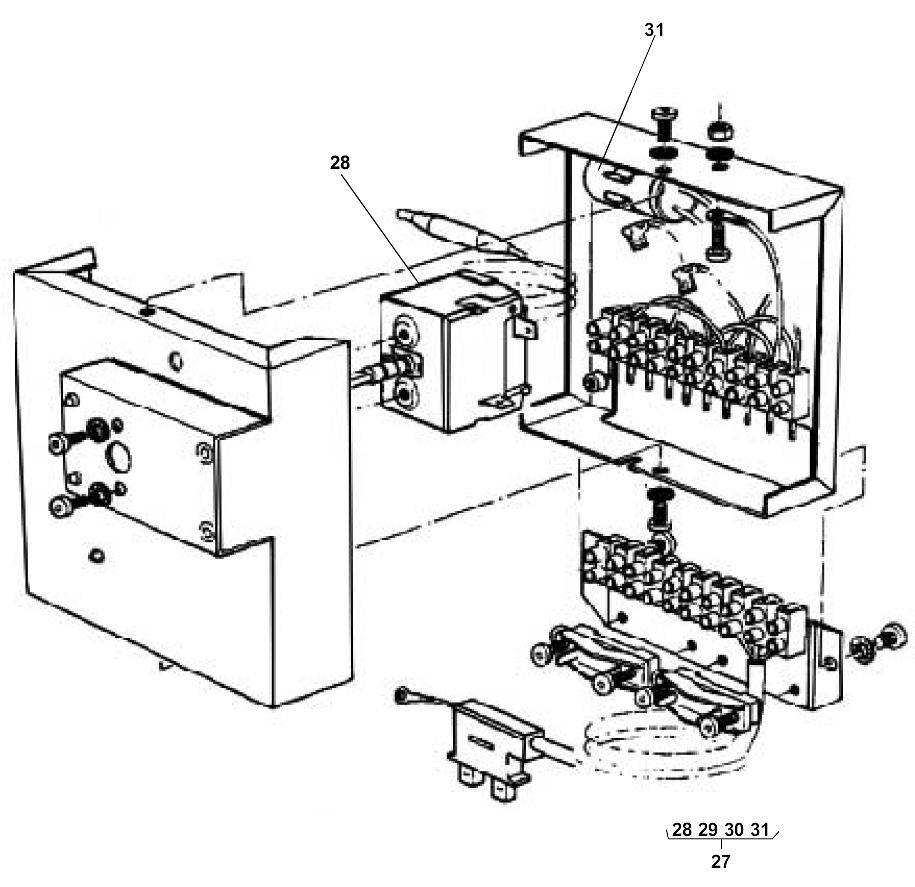 31

28

28 29 30 31
27