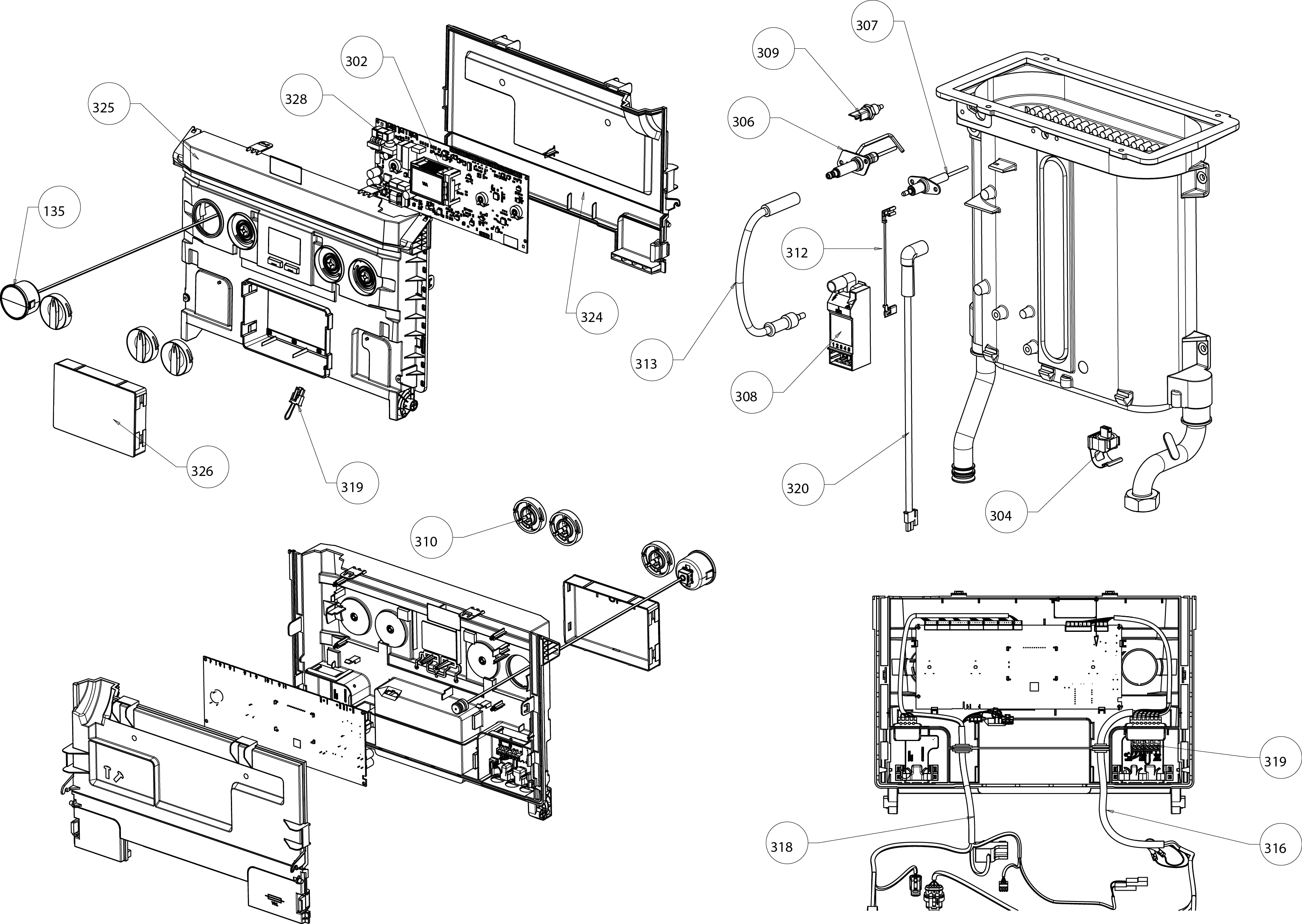 307
309
302
328
325
306
135
312
324
313
308
326
319
320
304
310
319
318
316