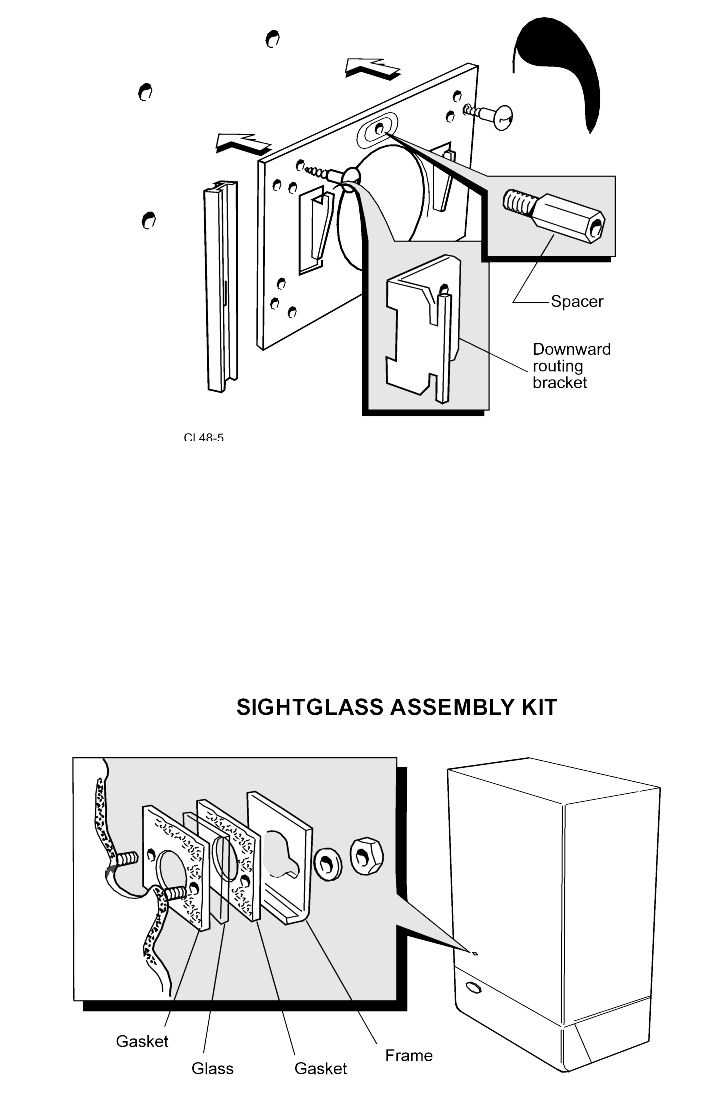 Spacer

Downward routing bracket

CL48-5

SIGHTGLASS ASSEMBLY KIT

Gasket

Glass

Gasket

Frame