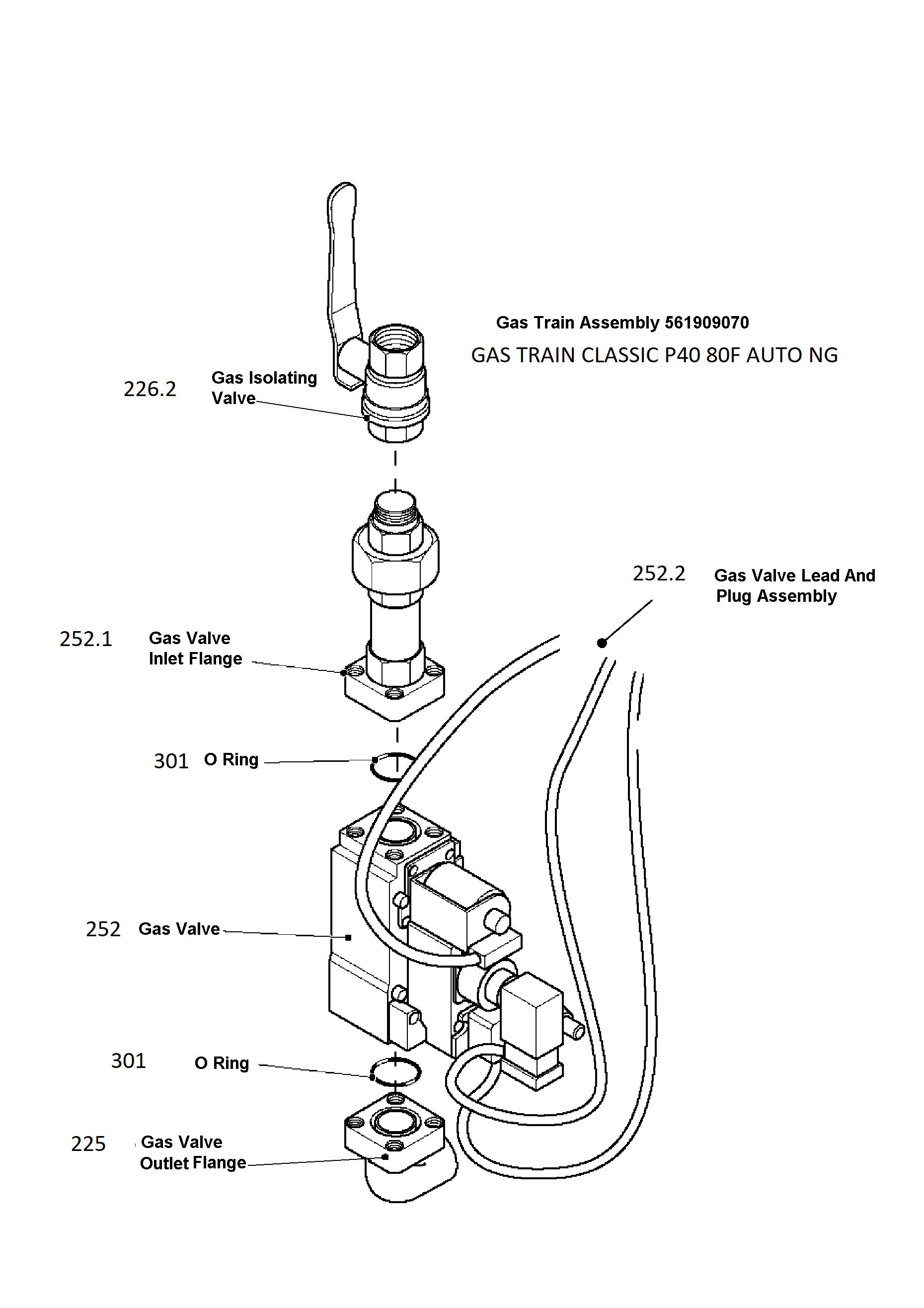 Gas Train Assembly 561909070
GAS TRAIN CLASSIC P40 80F AUTO NG

226.2 Gas Isolating Valve

252.2 Gas Valve Lead And Plug Assembly

252.1 Gas Valve Inlet Flange

301 O Ring

252 Gas Valve

301 O Ring

225 Gas Valve Outlet Flange