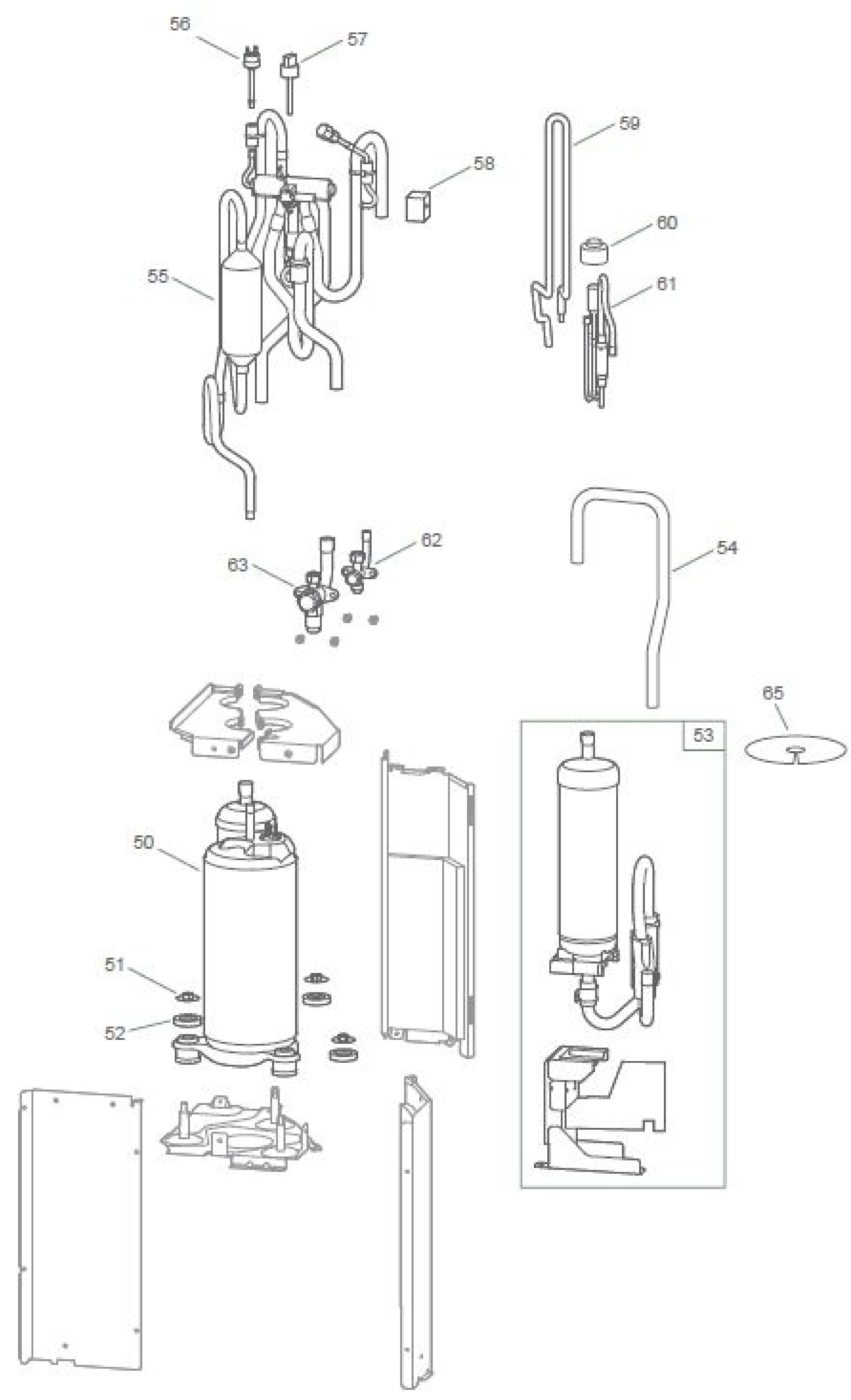 56
57
59
58
60
55
61
62
63
54
65
53
50
51
52