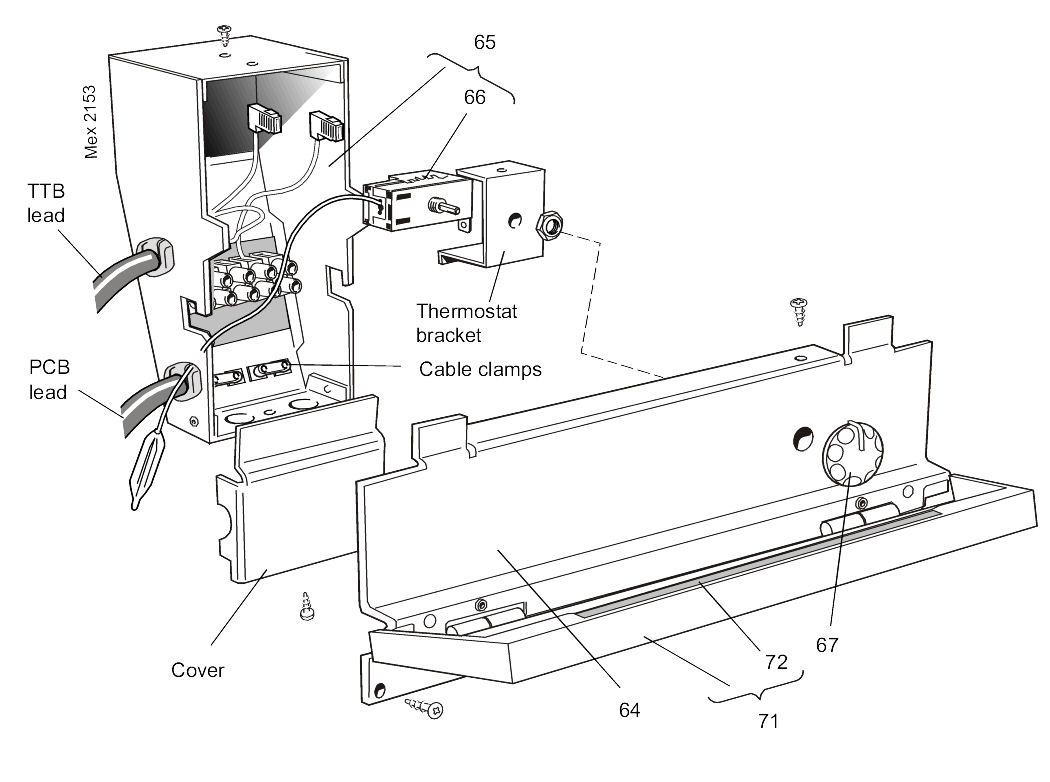 Mex 2153

65

66

TTB lead

Thermostat bracket

PCB lead

Cable clamps

Cover

67

72

64

71