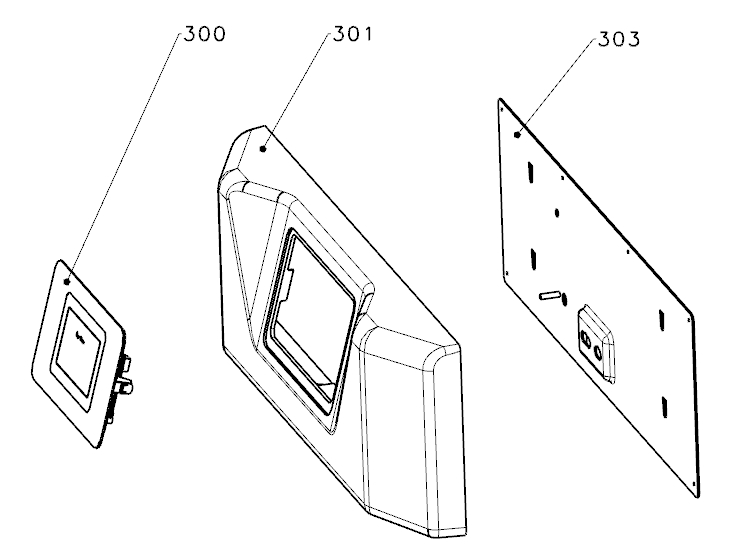 300
301
303