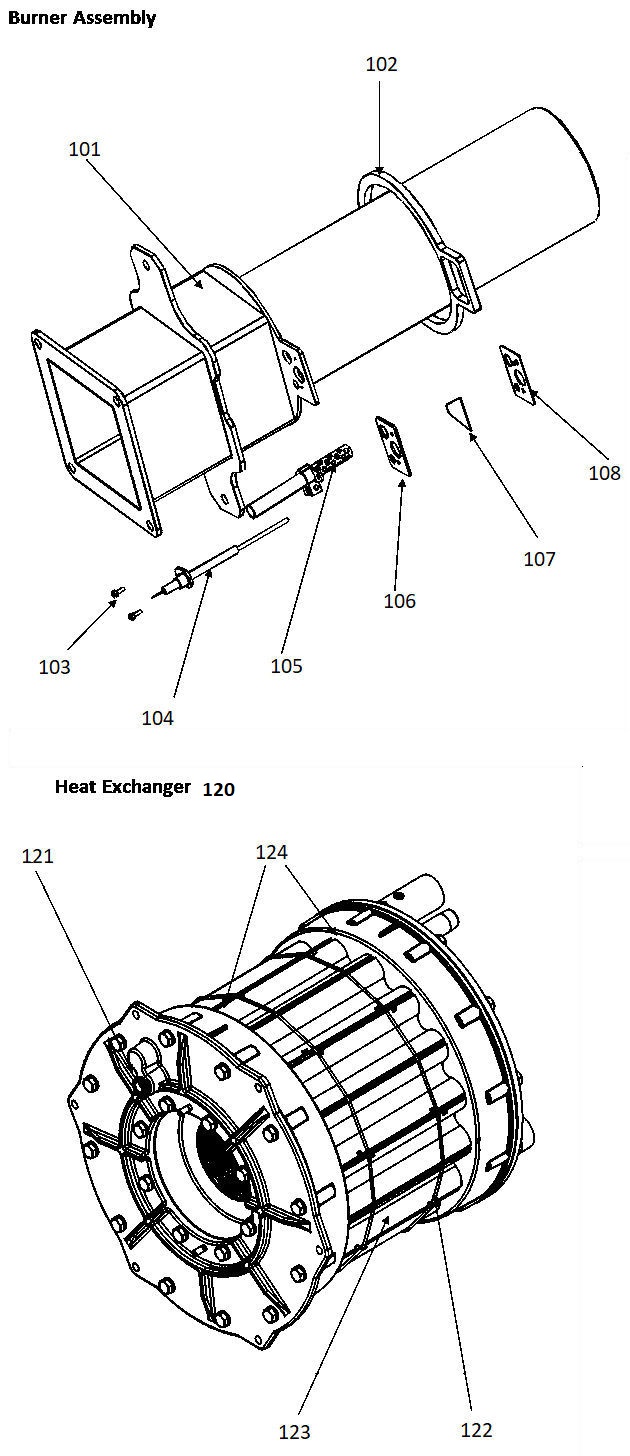 Burner Assembly

102

101

108

107

106

103

105

104

Heat Exchanger 120

121

124

123

122