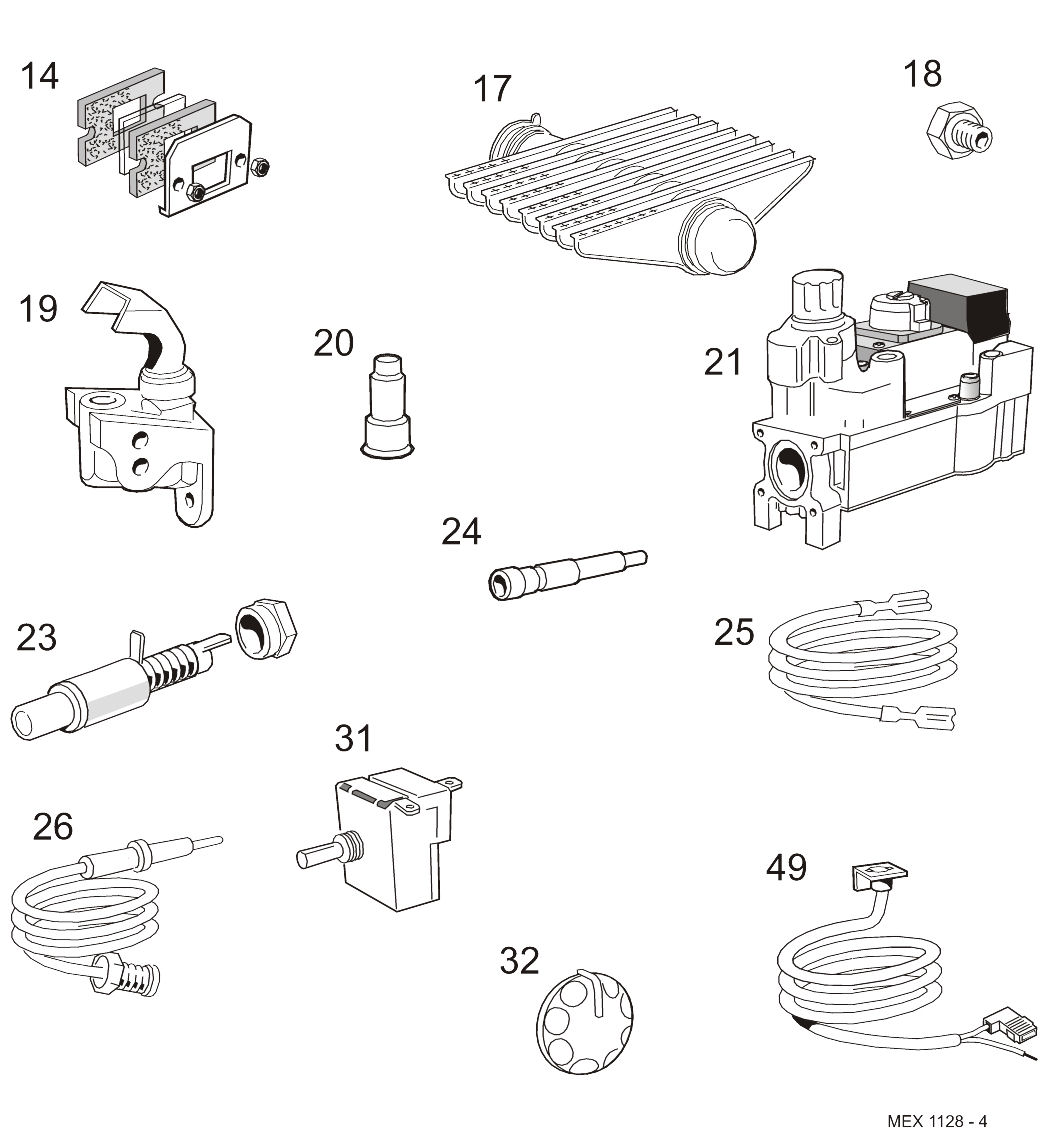 14

17

18

19

20

21

24

23

25

31

26

49

32

MEX 1128 - 4