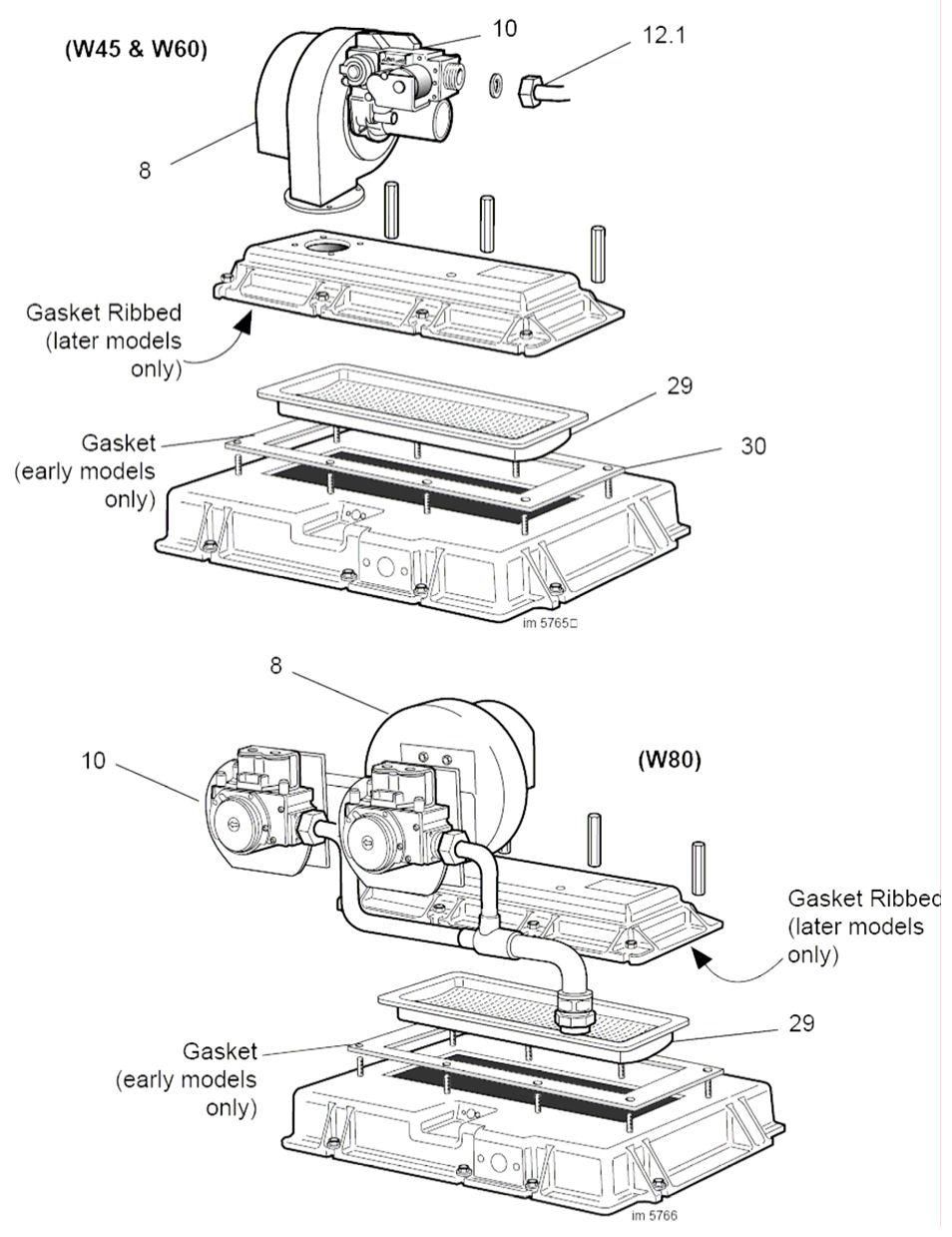 (W45 & W60)

10

12.1

8

Gasket Ribbed (later models only)

29

Gasket (early models only)

30

im 5765

8

10

(W80)

Gasket Ribbed (later models only)

29

Gasket (early models only)

im 5766