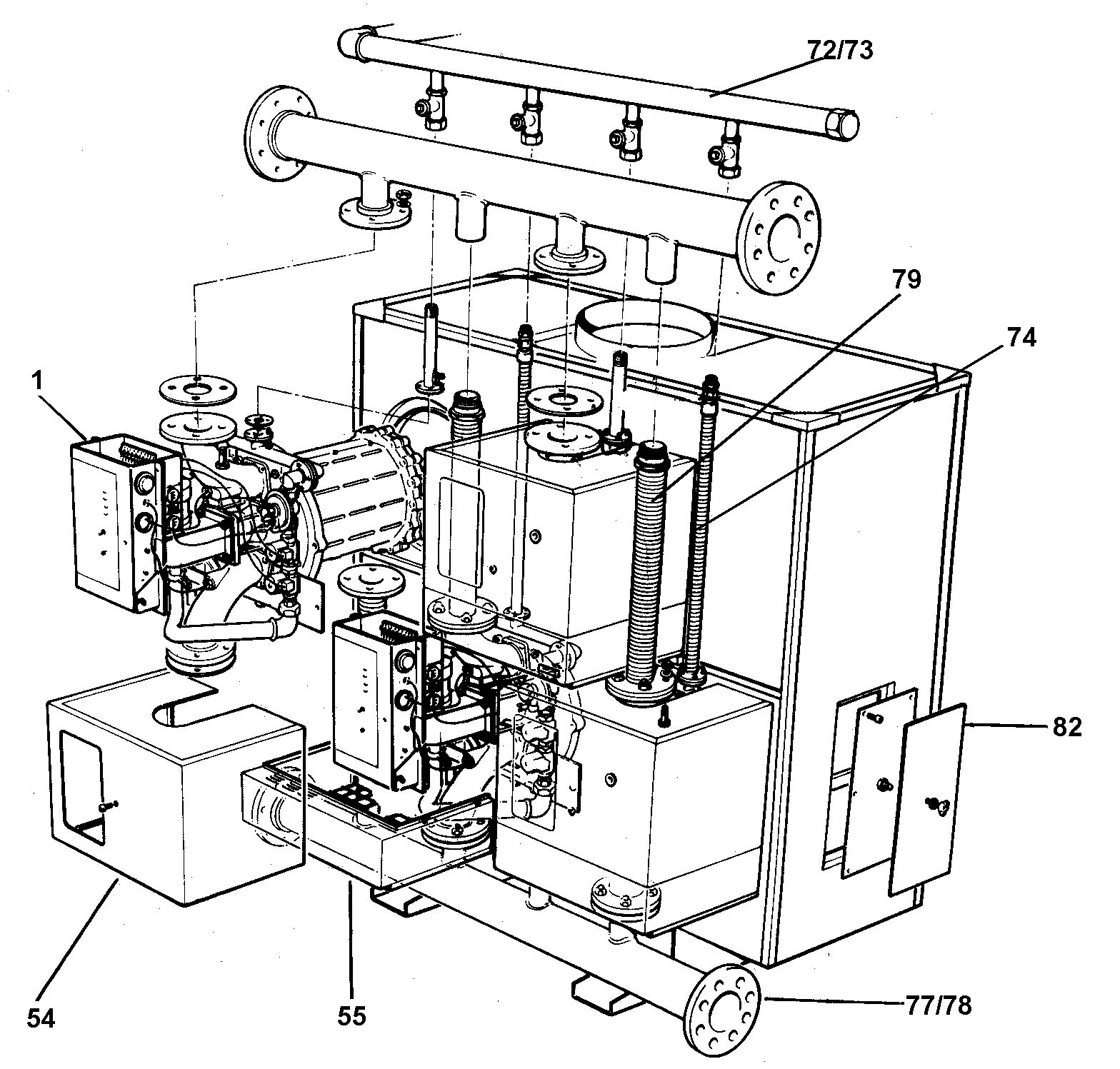 72/73

79

74

1

82

54

55

77/78