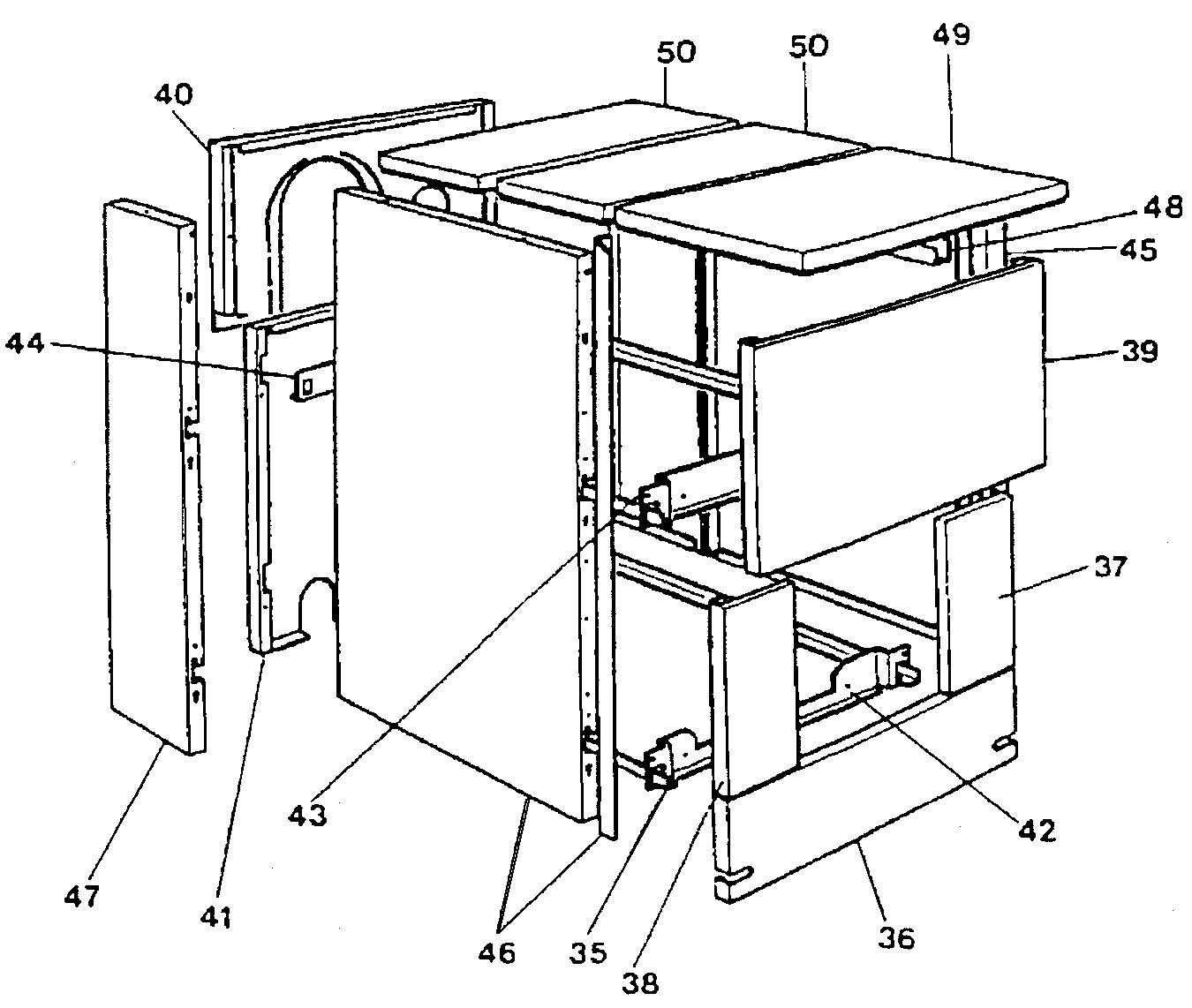 50
50
49
40
48
45
44
39
37
43
42
47
41
46
35
38
36