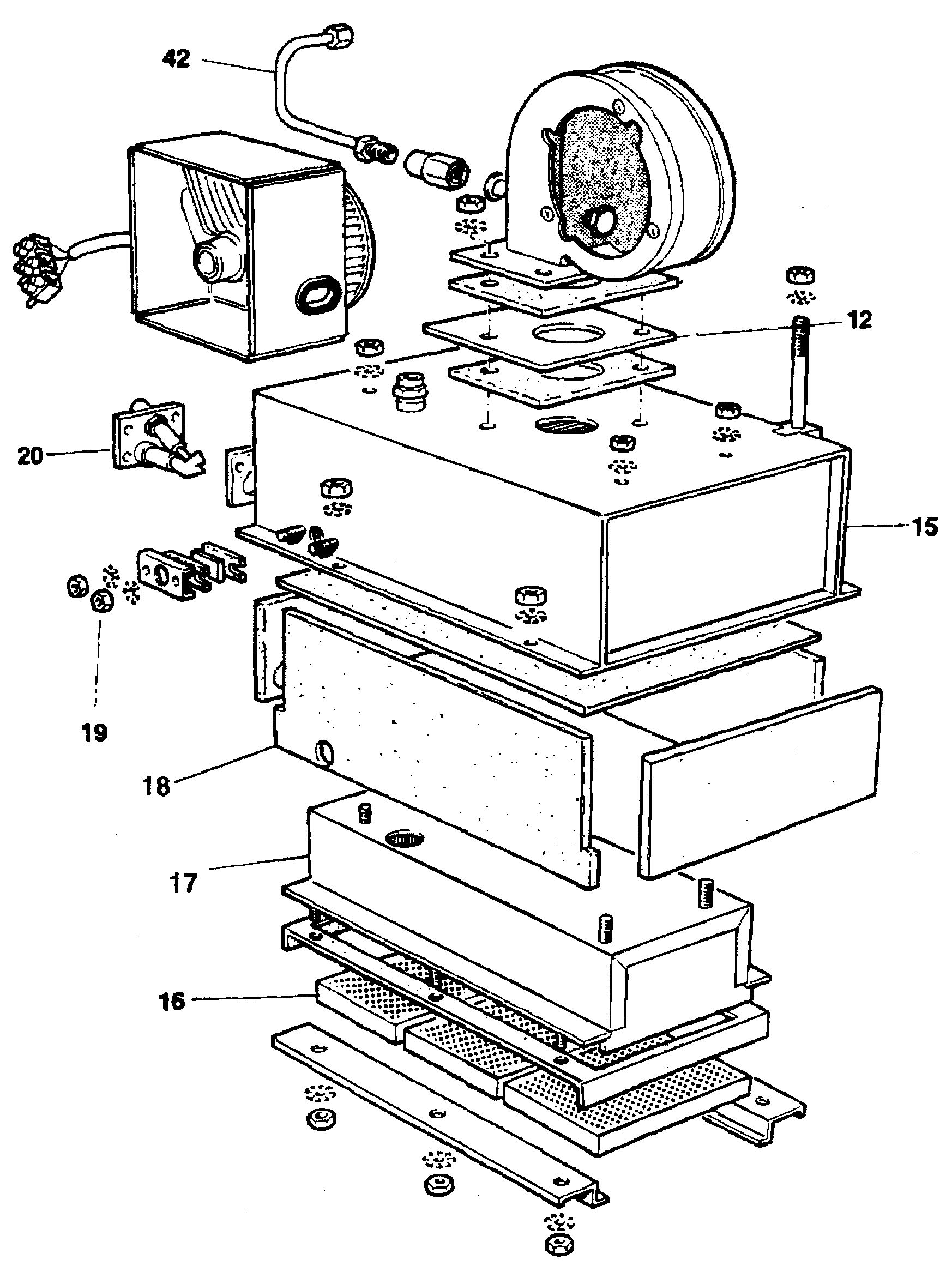 42

12

20

15

19

18

17

16