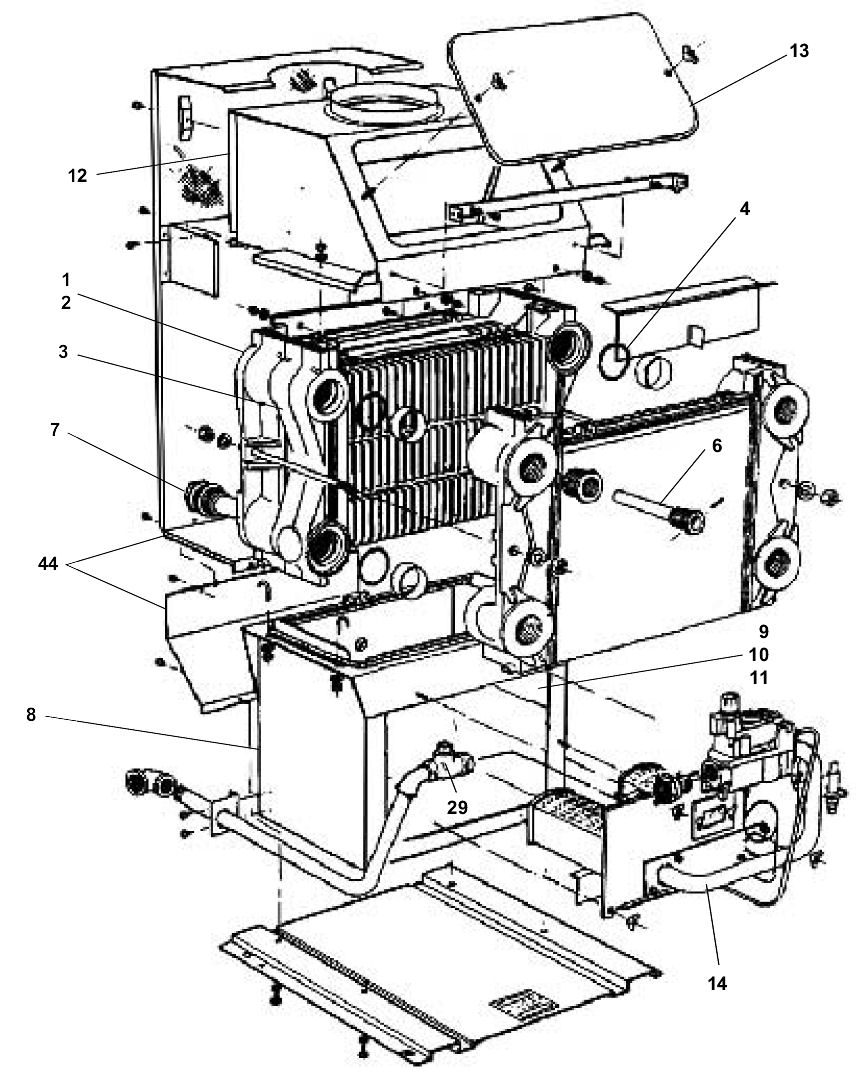 13
12
4
1
2
3
7
6
44
9
10
11
8
29
14