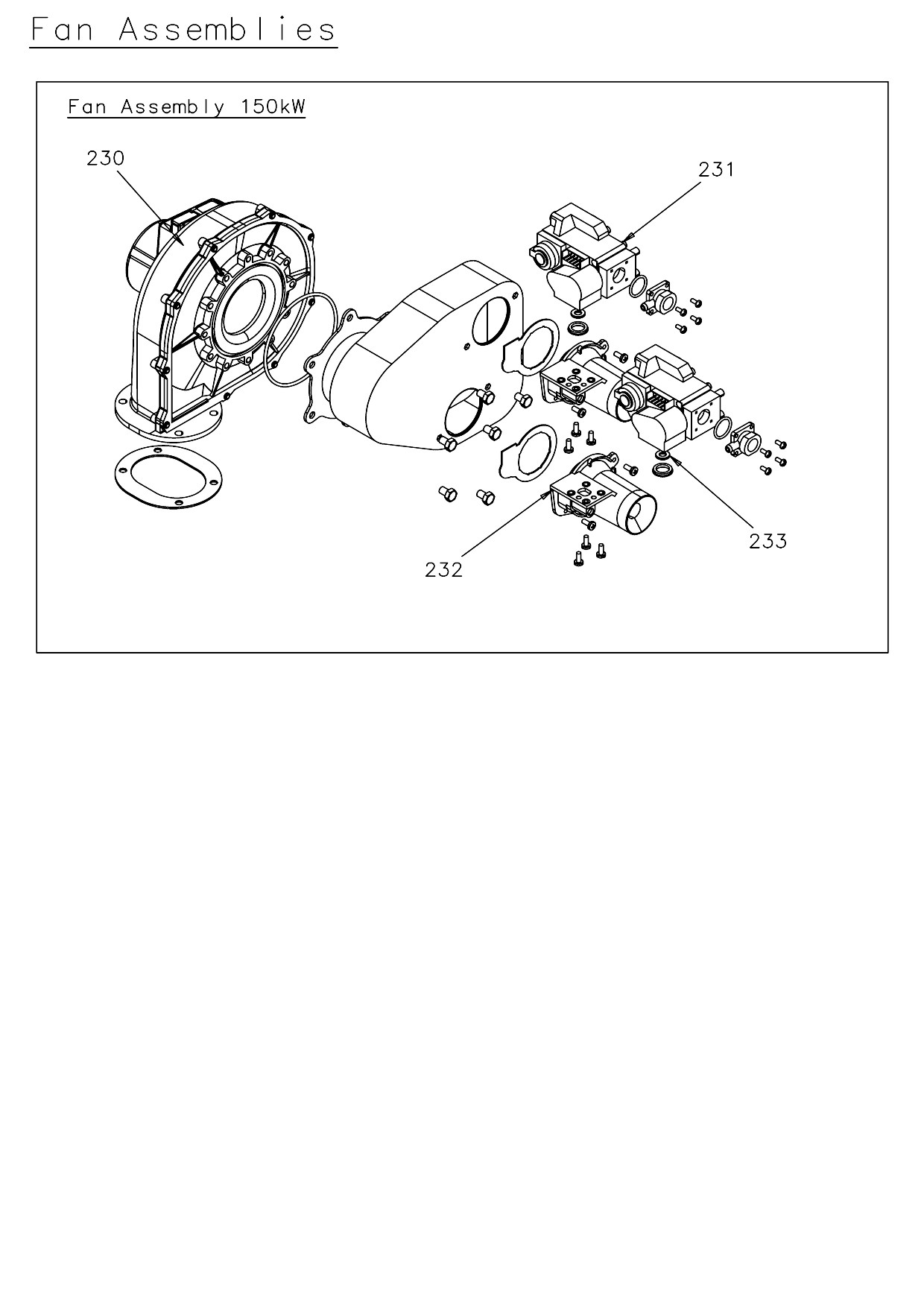 Fan Assemblies

Fan Assembly 150kW

230

231

232

233