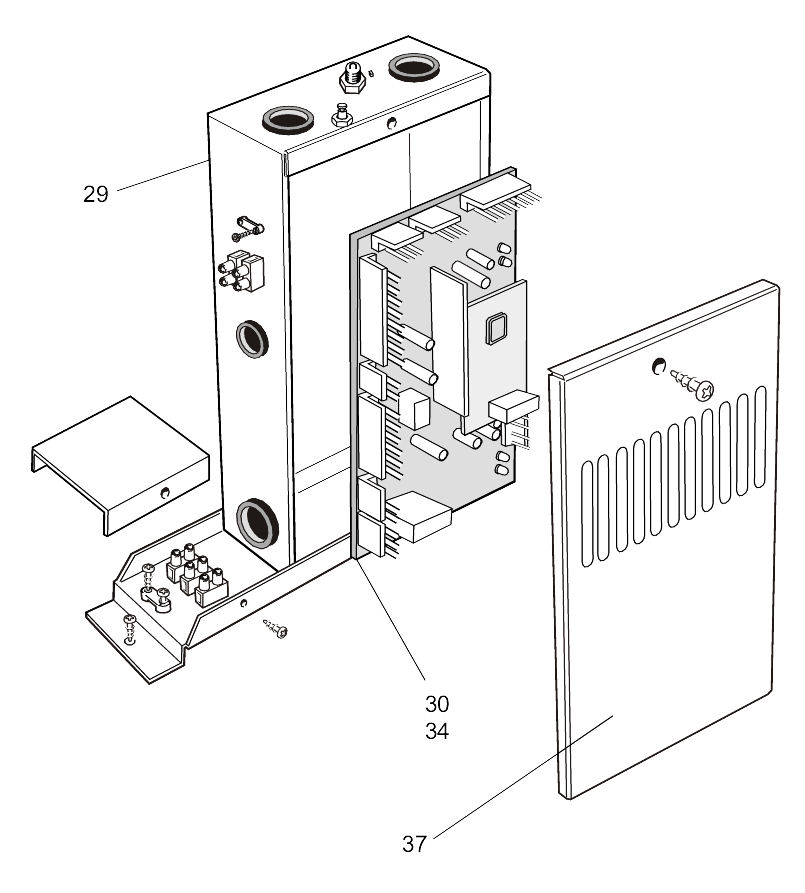 29

30
34

37