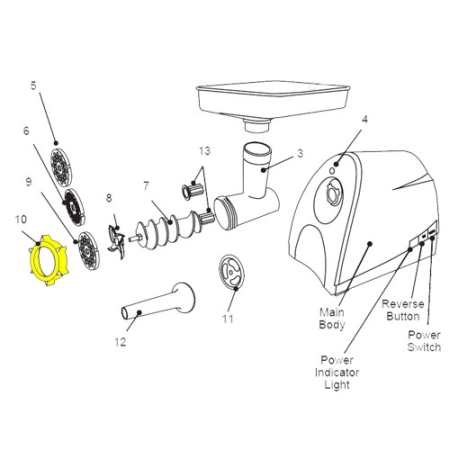 5
6
9
10
8
7
13
3
4
11
12
Main Body
Reverse Button
Power Switch
Power Indicator Light