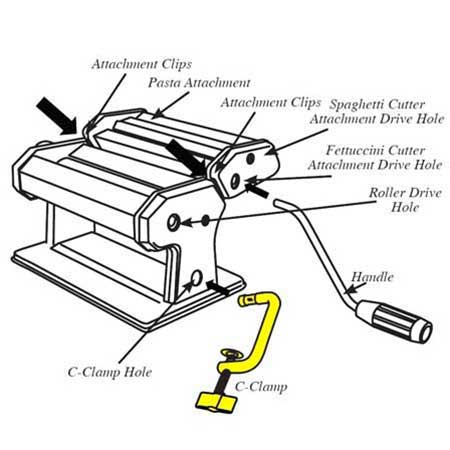 Attachment Clips
Pasta Attachment
Attachment Clips
Spaghetti Cutter Attachment Drive Hole
Fettuccini Cutter Attachment Drive Hole
Roller Drive Hole
Handle
C-Clamp Hole
C-Clamp