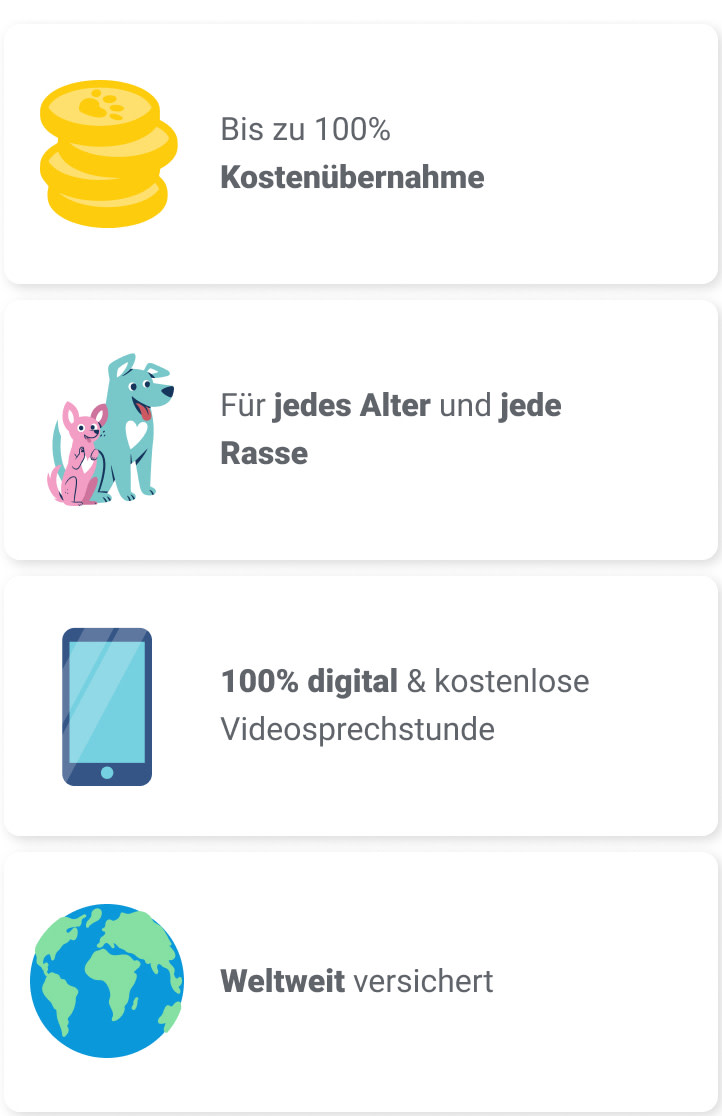 Bis zu 100%
Kostenübernahme

Für jedes Alter und jede Rasse

100% digital & kostenlose Videosprechstunde

Weltweit versichert