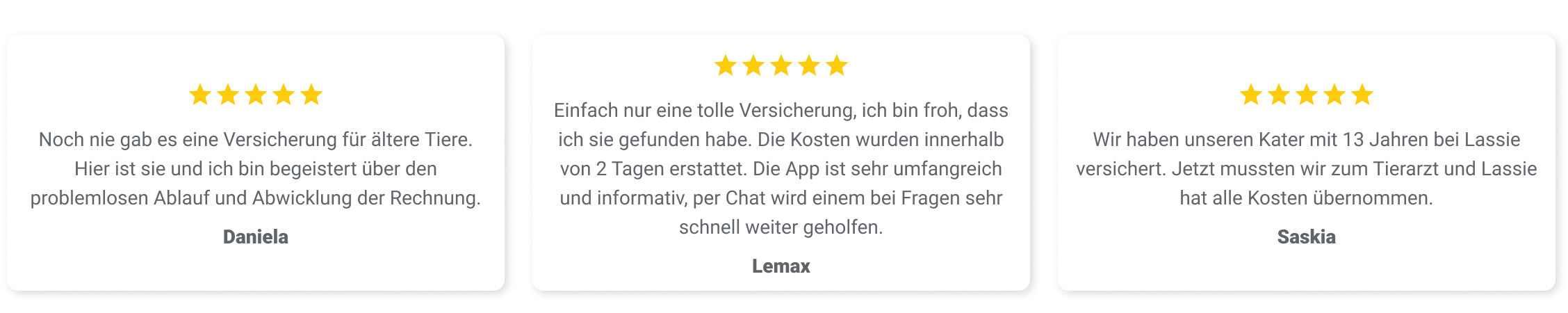 Noch nie gab es eine Versicherung für ältere Tiere. Hier ist sie und ich bin begeistert über den problemlosen Ablauf und Abwicklung der Rechnung.

Daniela

Einfach nur eine tolle Versicherung, ich bin froh, dass ich sie gefunden habe. Die Kosten wurden innerhalb von 2 Tagen erstattet. Die App ist sehr umfangreich und informativ, per Chat wird einem bei Fragen sehr schnell weiter geholfen.

Lemax

Wir haben unseren Kater mit 13 Jahren bei Lassie versichert. Jetzt mussten wir zum Tierarzt und Lassie hat alle Kosten übernommen.

Saskia