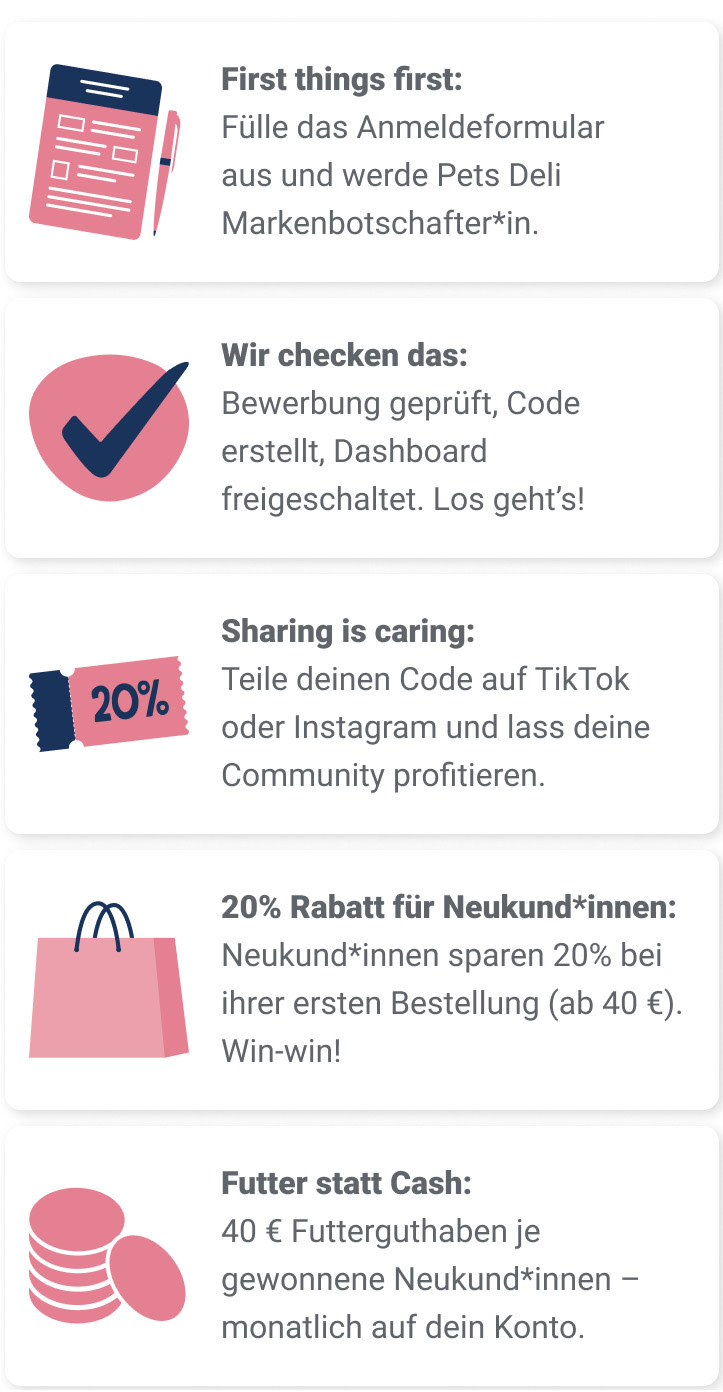 First things first:
Fülle das Anmeldeformular aus und werde Pets Deli Markenbotschafter*in.

Wir checken das:
Bewerbung geprüft, Code erstellt, Dashboard freigeschaltet. Los geht's!

20%

Sharing is caring:
Teile deinen Code auf TikTok oder Instagram und lass deine Community profitieren.

20% Rabatt für Neukund*innen:
Neukund*innen sparen 20% bei ihrer ersten Bestellung (ab 40 €). Win-win!

Futter statt Cash:
40 € Futterguthaben je gewonnene Neukund*innen – monatlich auf dein Konto.