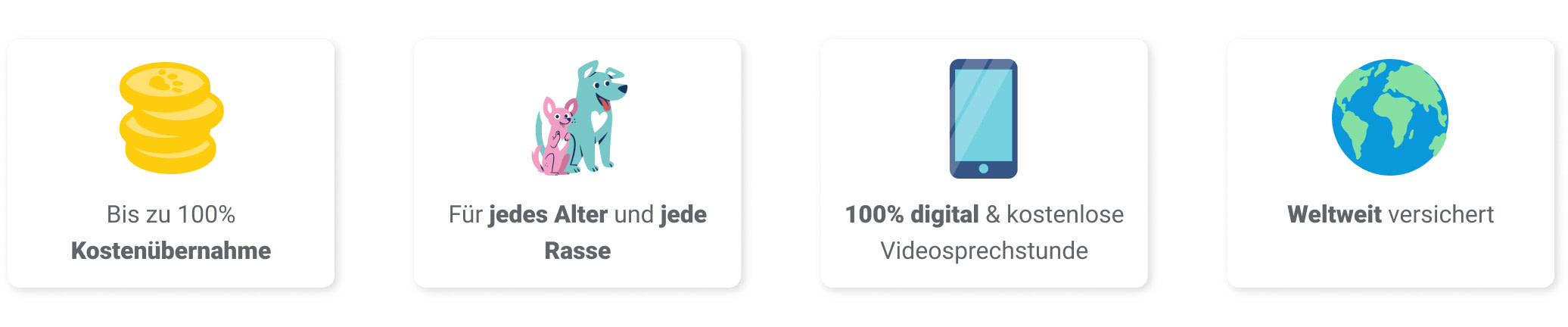 Bis zu 100% Kostenübernahme

Für jedes Alter und jede Rasse

100% digital & kostenlose Videosprechstunde

Weltweit versichert