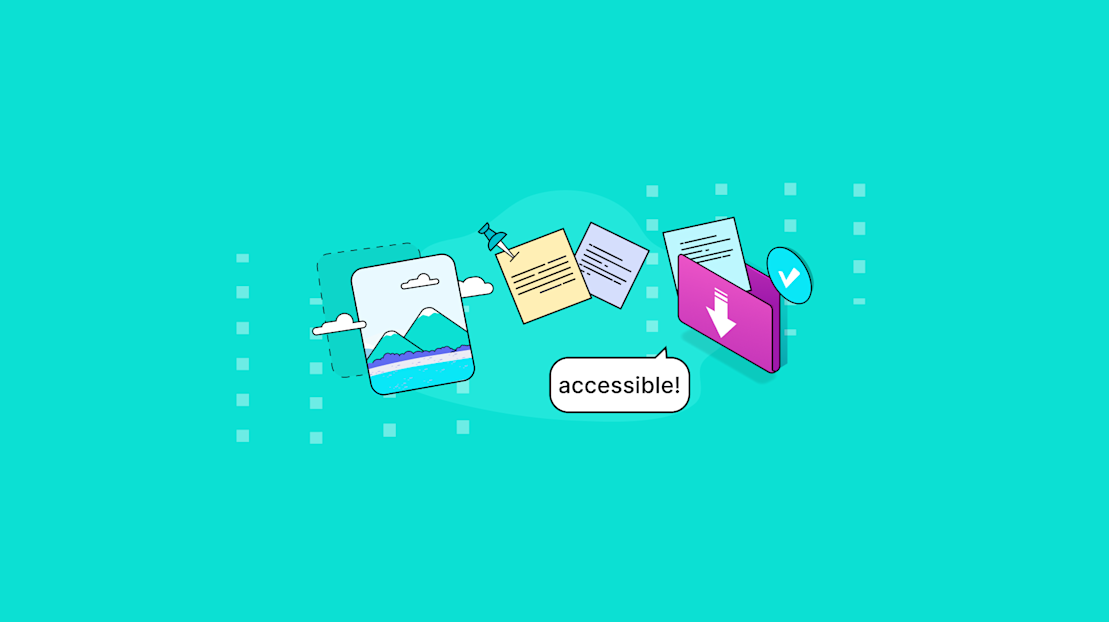 accessible!