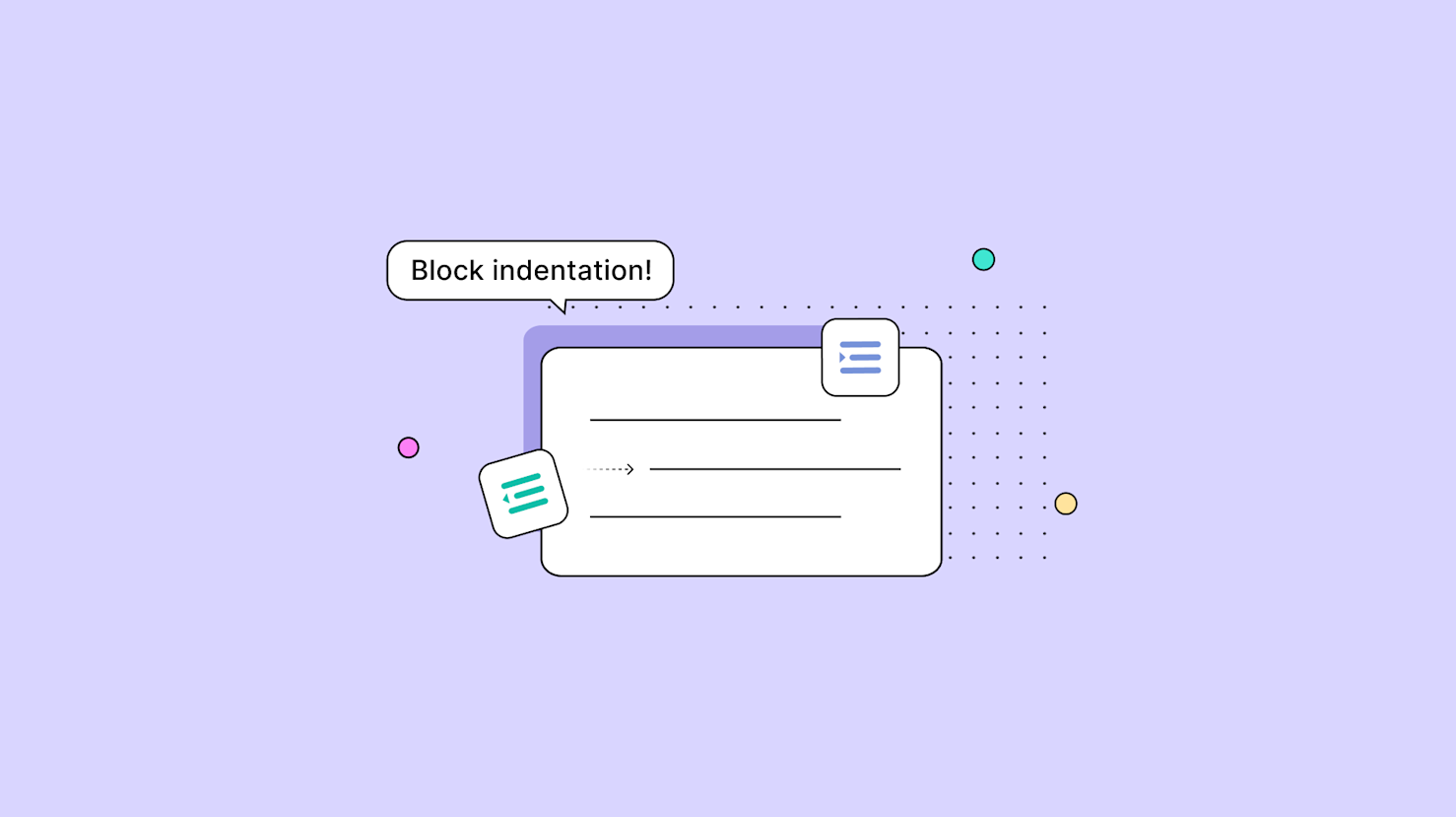 Block indentation!