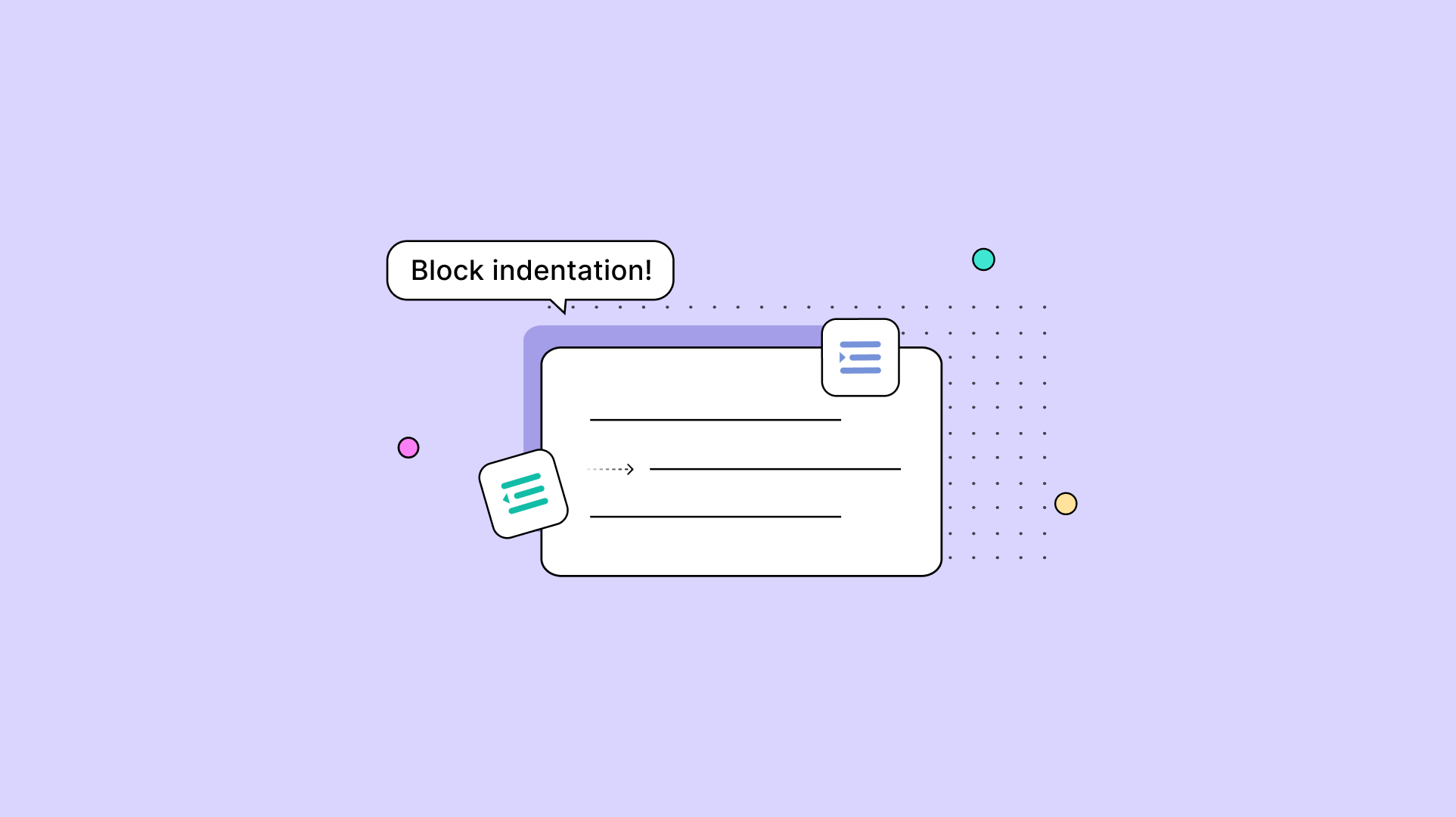 Block indentation!