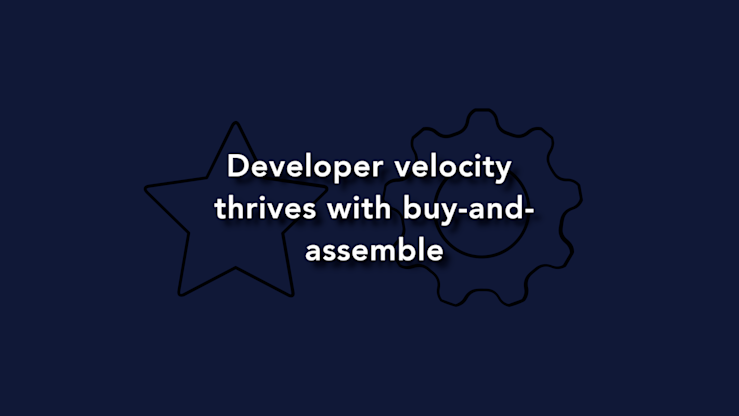 Developer velocity thrives with buy-and-assemble