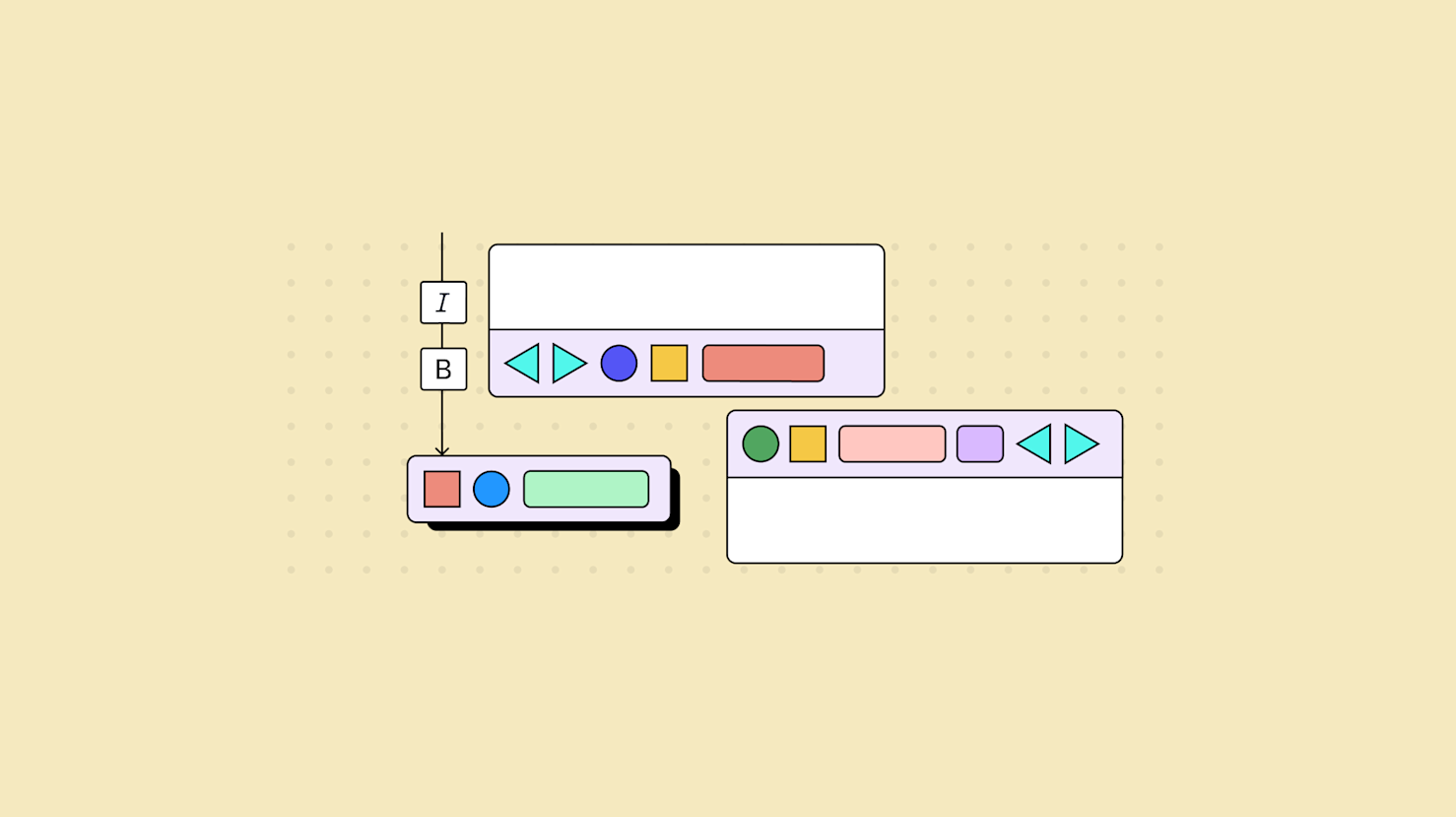 I
B