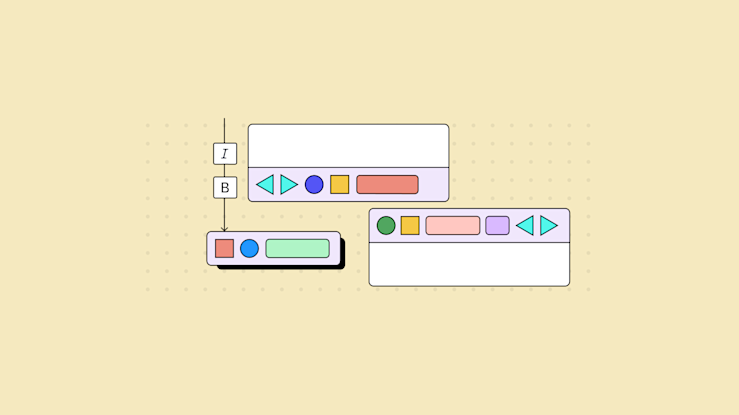 I
B