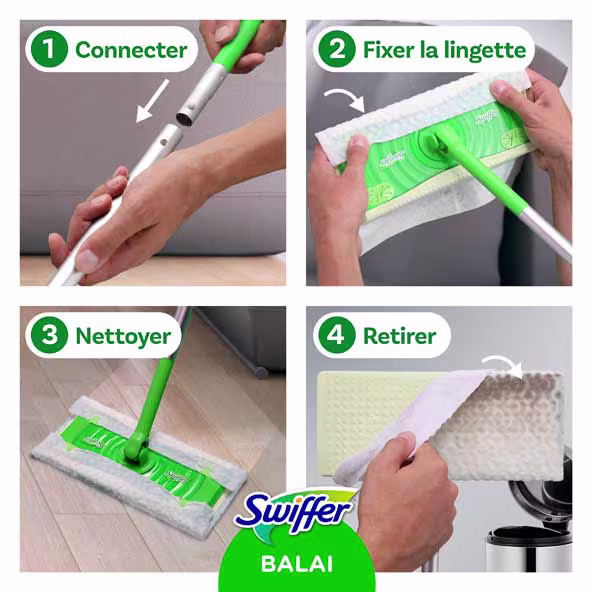 1 Connecter

2 Fixer la lingette

Swiffer

Swiffer

3 Nettoyer

Swiffer

Swiffer

4 Retirer

Swiffer

BALAI