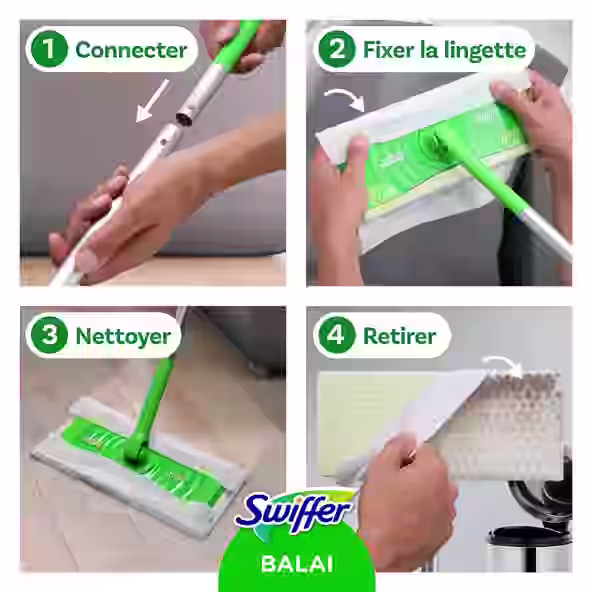 1 Connecter

2 Fixer la lingette

3 Nettoyer

4 Retirer

Swiffer

BALAI