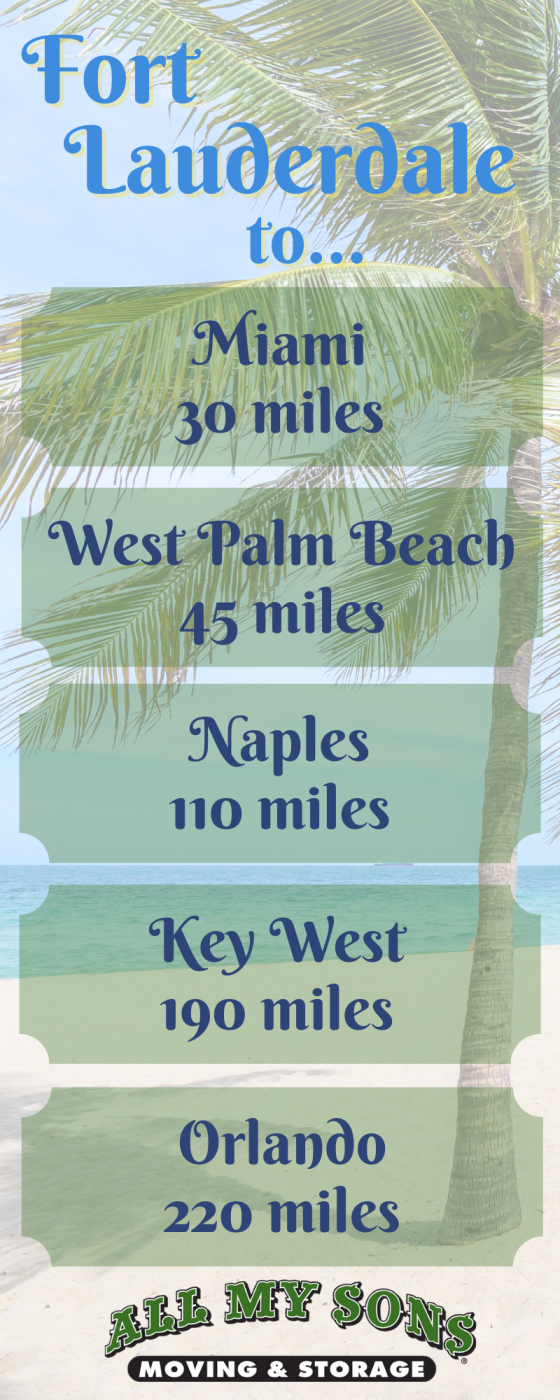 Fort Lauderdale to...

Miami
30 miles

West Palm Beach
45 miles

Naples
110 miles

Key West
190 miles

Orlando
220 miles

ALL MY SONS
MOVING & STORAGE