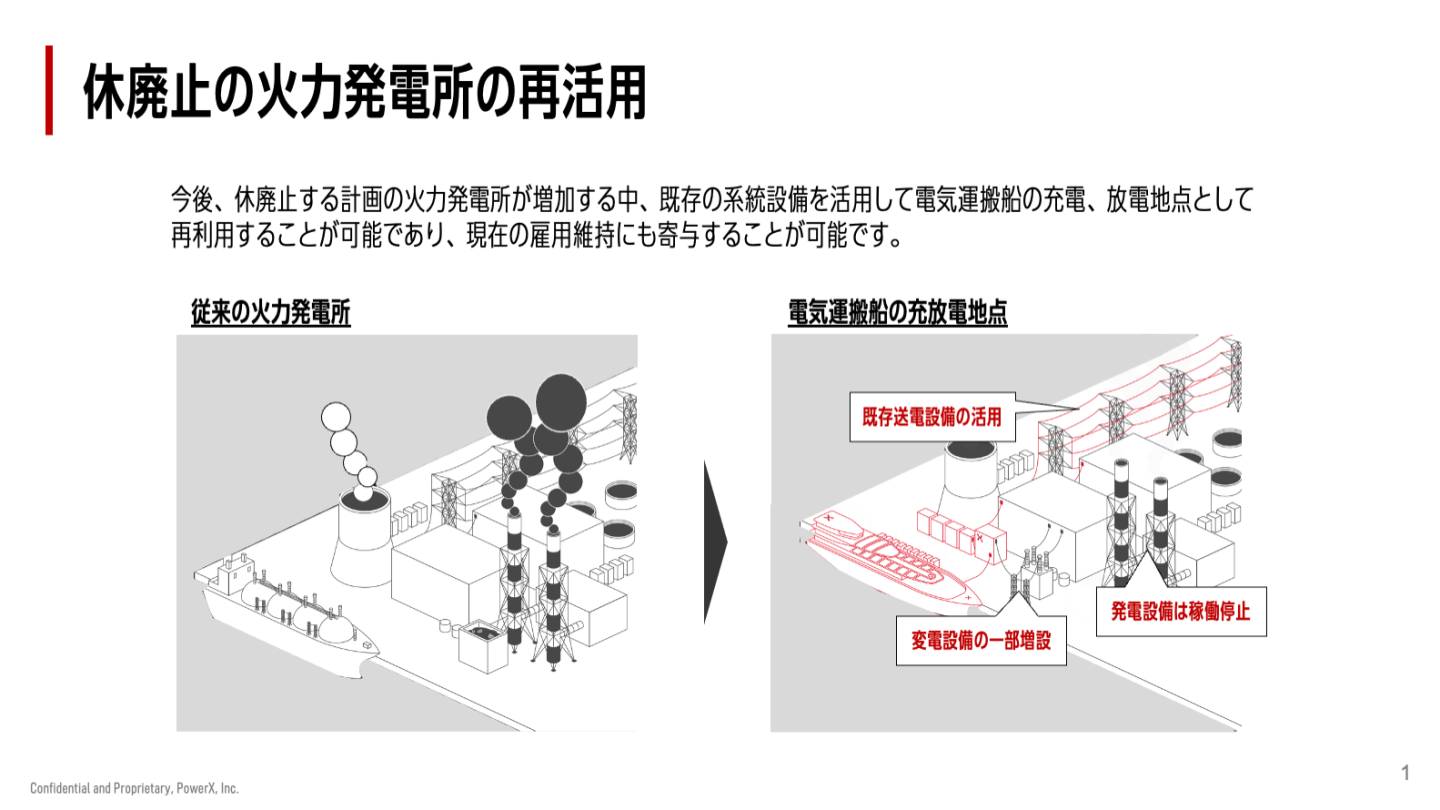 休廃止の火力発電所の再活用

今後、休廃止する計画の火力発電所が増加する中、既存の系統設備を活用して電気運搬船の充電、放電地点として再利用することが可能であり、現在の雇用維持にも寄与することが可能です。

従来の火力発電所

電気運搬船の充放電地点

既存送電設備の活用

変電設備の一部増設

発電設備は稼働停止

Confidential and Proprietary, PowerX, Inc.

1